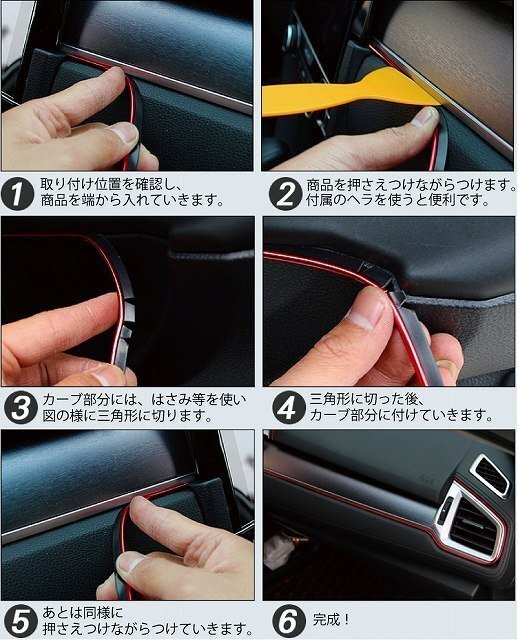 1 取り付け位置を確認し、商品を端から入れていきます。

2 商品を押さえつけながらつけます。付属のヘラを使うと便利です。

3 カーブ部分には、はさみ等を使い図の様に三角形に切ります。

4 三角形に切った後、カーブ部分に付けていきます。

5 あとは同様に押さえつけながらつけていきます。

6 完成！