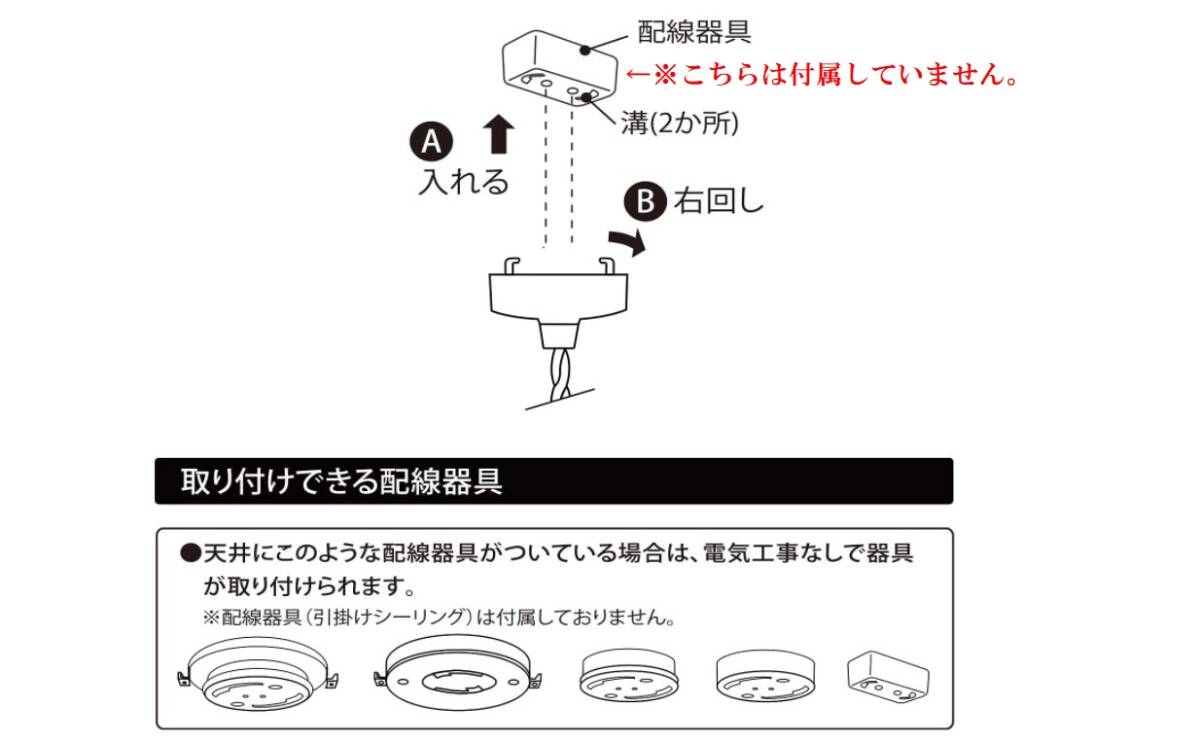 配線器具

←※こちらは付属していません。

溝(2か所)

A

入れる

B 右回し

取り付けできる配線器具

●天井にこのような配線器具がついている場合は、電気工事なしで器具が取り付けられます。

※配線器具（引掛けシーリング）は付属しておりません。