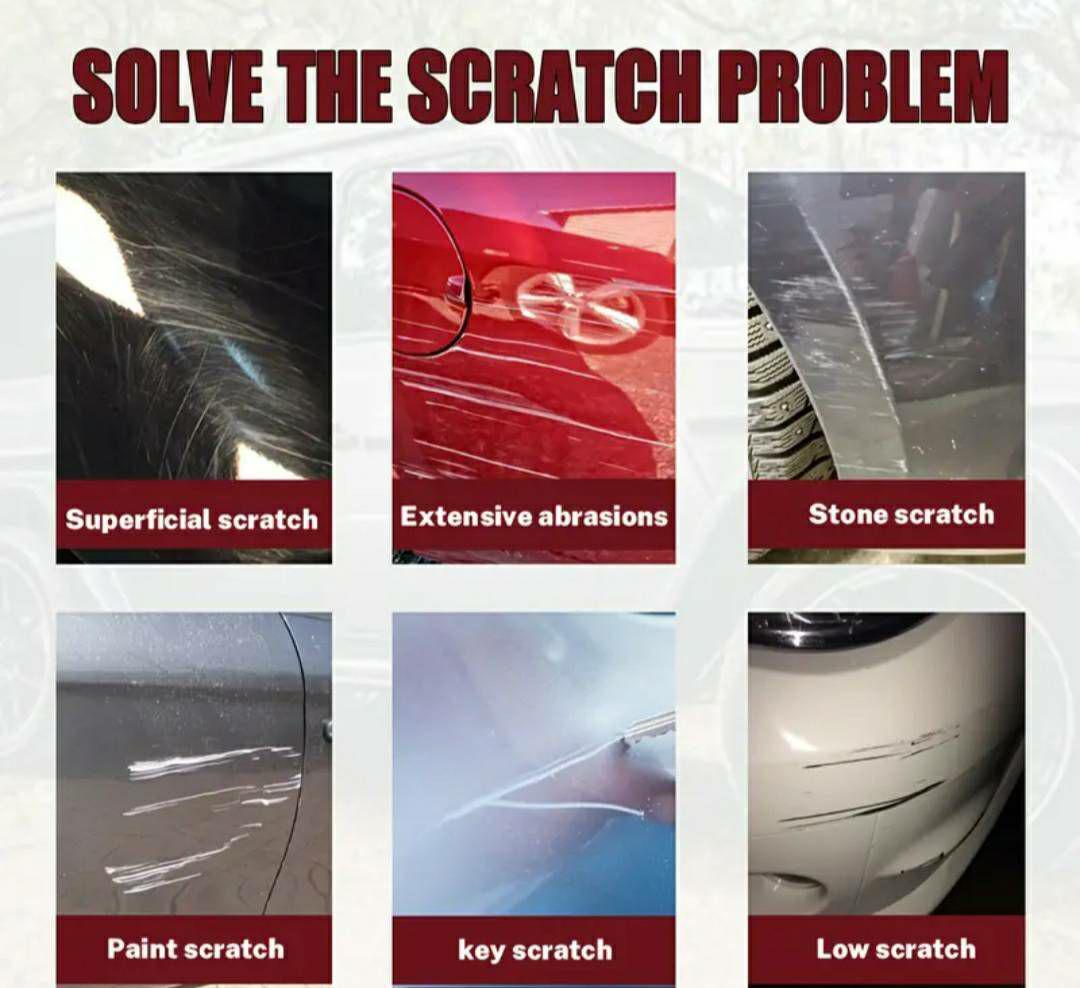 SOLVE THE SCRATCH PROBLEM

Superficial scratch

Extensive abrasions

Stone scratch

Paint scratch

key scratch

Low scratch