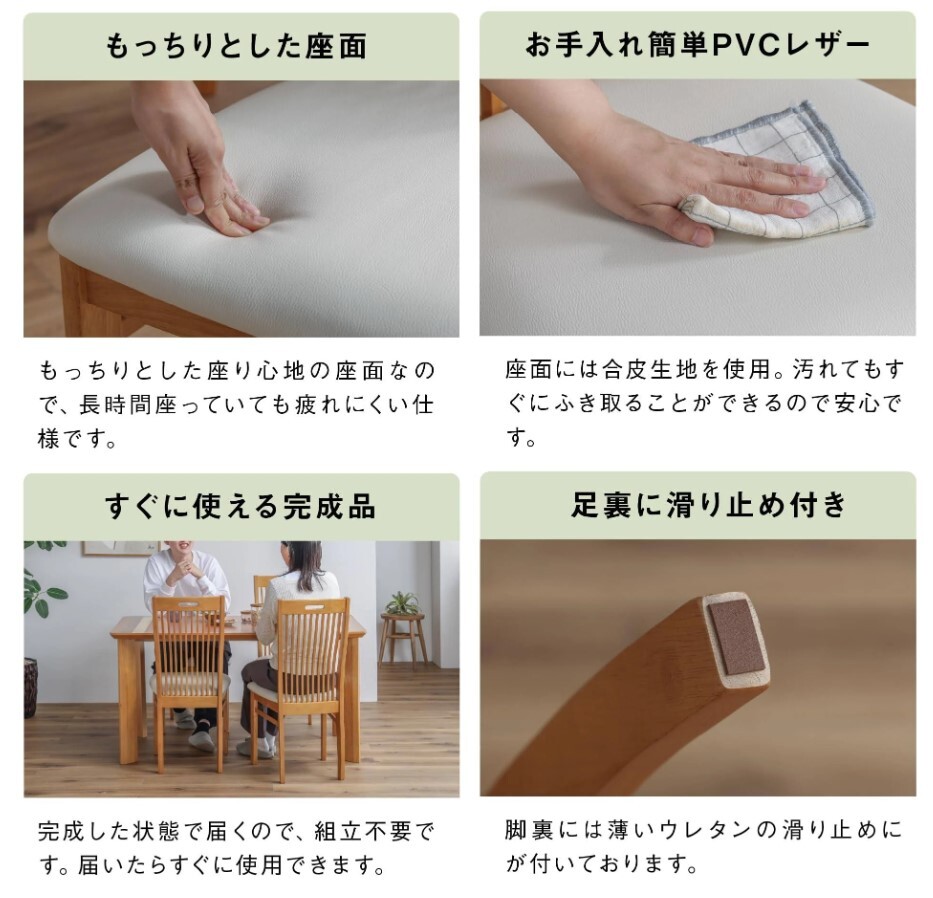 もっちりとした座面

もっちりとした座り心地の座面なので、長時間座っていても疲れにくい仕様です。

お手入れ簡単PVCレザー

座面には合皮生地を使用。汚れてもすぐにふき取ることができるので安心です。

すぐに使える完成品

完成した状態で届くので、組立不要です。届いたらすぐに使用できます。

足裏に滑り止め付き

脚裏には薄いウレタンの滑り止めにが付いております。