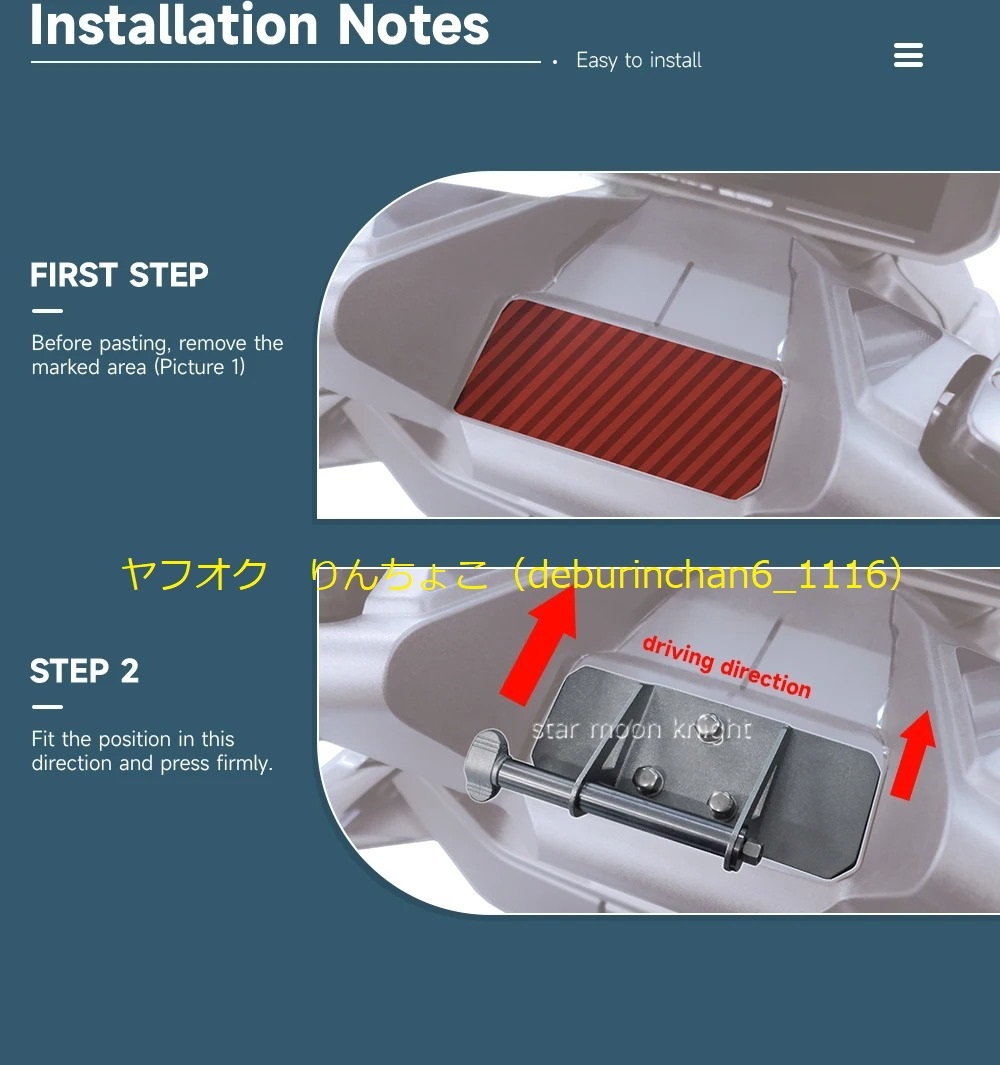 Installation Notes

Easy to install

FIRST STEP

Before pasting, remove the marked area (Picture 1)

ヤフオク　りんちょこ（deburinchan6_1116）

STEP 2

Fit the position in this direction and press firmly.

driving direction

star moon knight