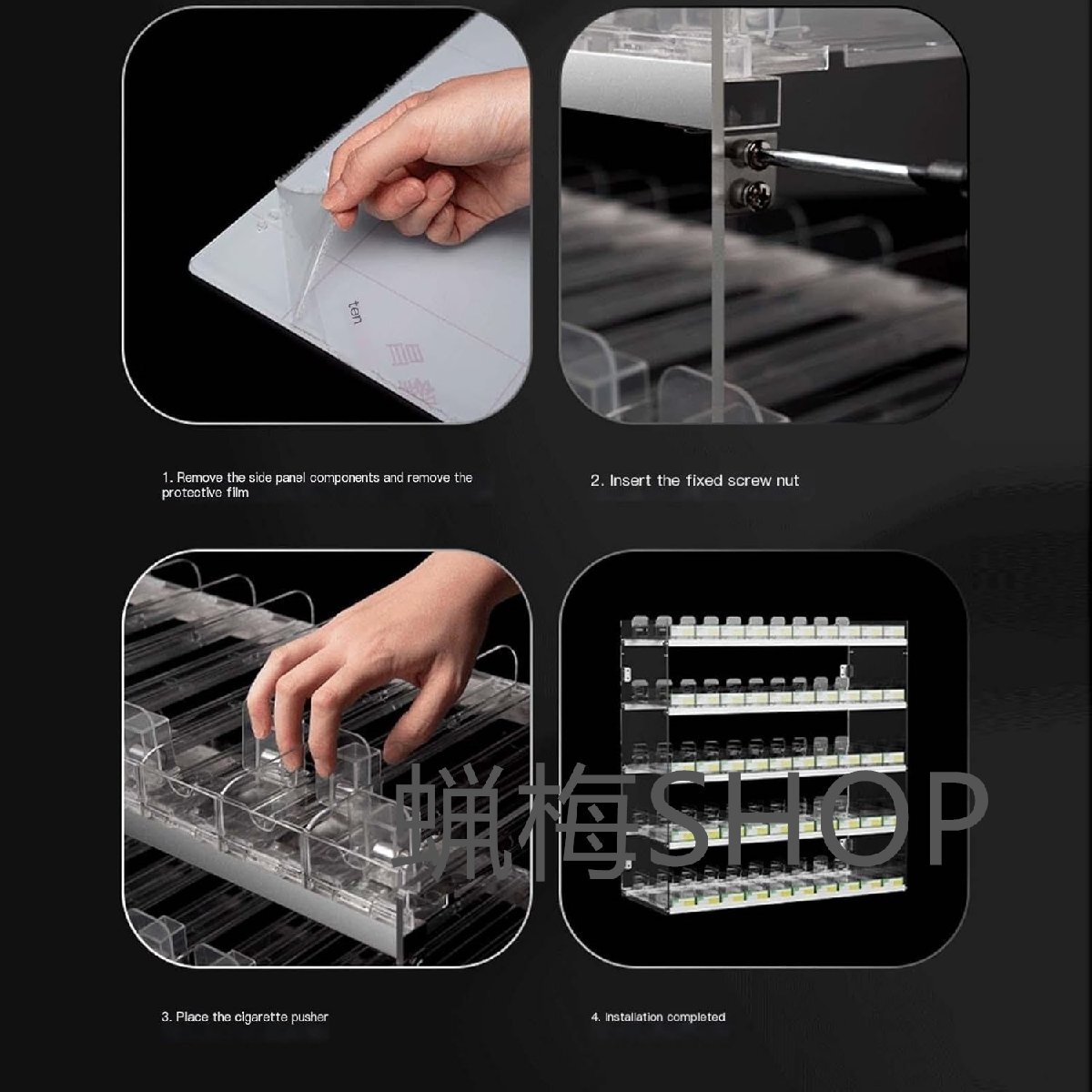 ten

1. Remove the side panel components and remove the protective film

2. Insert the fixed screw nut

蝋梅SHOP

3. Place the cigarette pusher

4. Installation completed