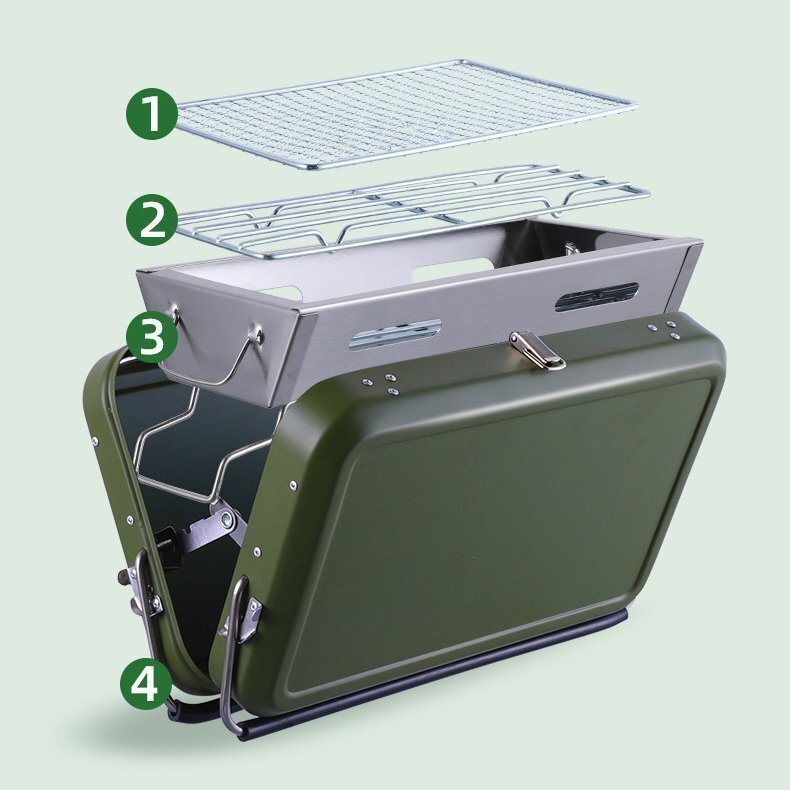 1
2
3
4