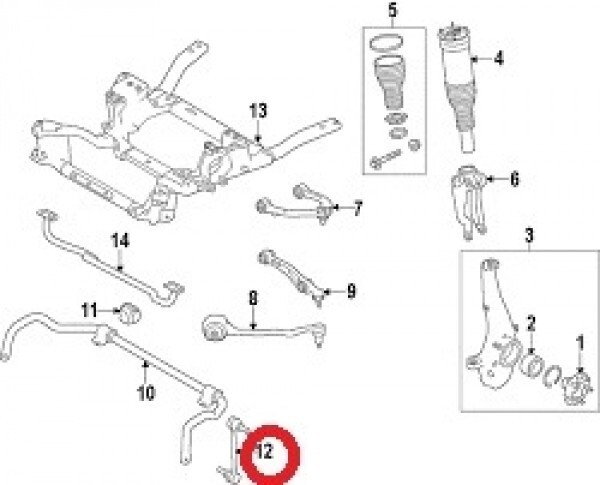 5
4
13
6
7
14
3
9
11
8
2
1
10
12