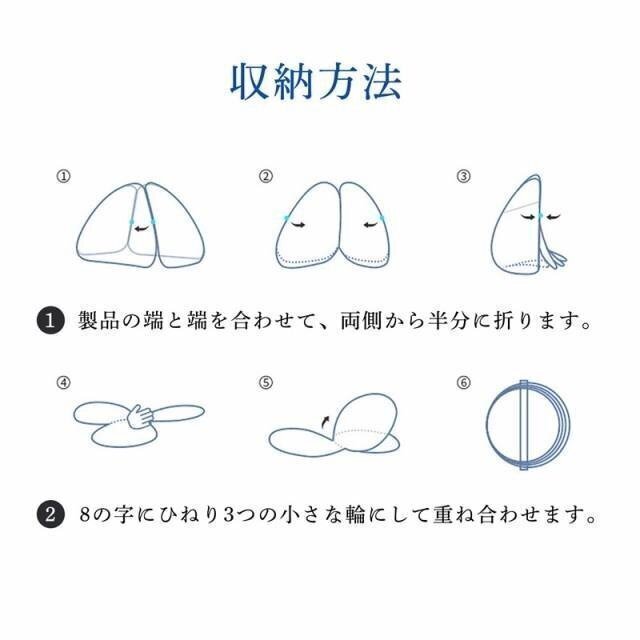 収納方法

①

②

③

❶ 製品の端と端を合わせて、両側から半分に折ります。

④

⑤

⑥

❷ 8の字にひねり3つの小さな輪にして重ね合わせます。