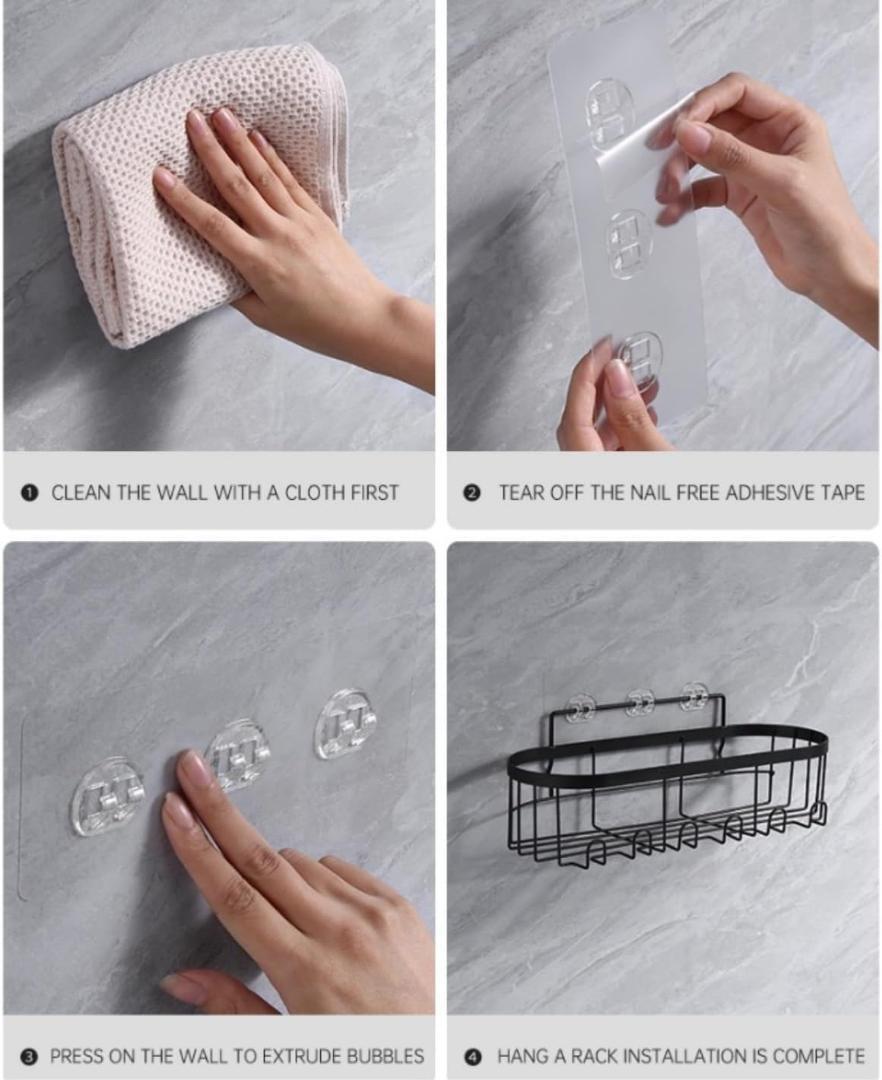 ❶ CLEAN THE WALL WITH A CLOTH FIRST

❷ TEAR OFF THE NAIL FREE ADHESIVE TAPE

❸ PRESS ON THE WALL TO EXTRUDE BUBBLES

❹ HANG A RACK INSTALLATION IS COMPLETE