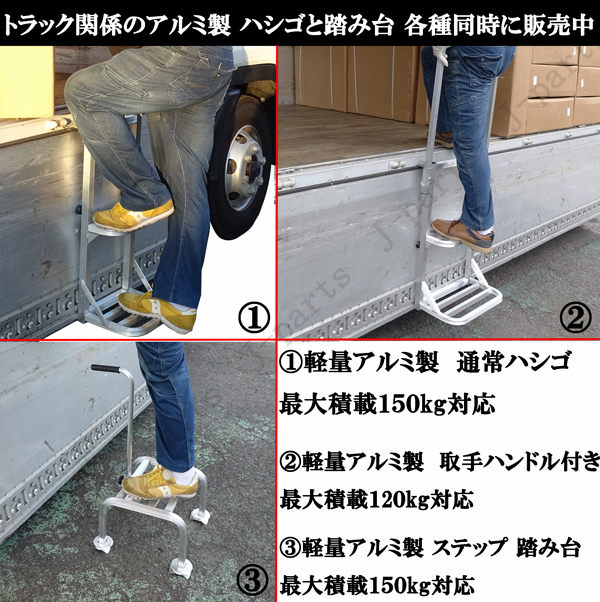 トラック関係のアルミ製 ハシゴと踏み台 各種同時に販売中

①

②

J-parts

③

①軽量アルミ製　通常ハシゴ
最大積載150kg対応

②軽量アルミ製　取手ハンドル付き
最大積載120kg対応

③軽量アルミ製 ステップ 踏み台
最大積載150kg対応