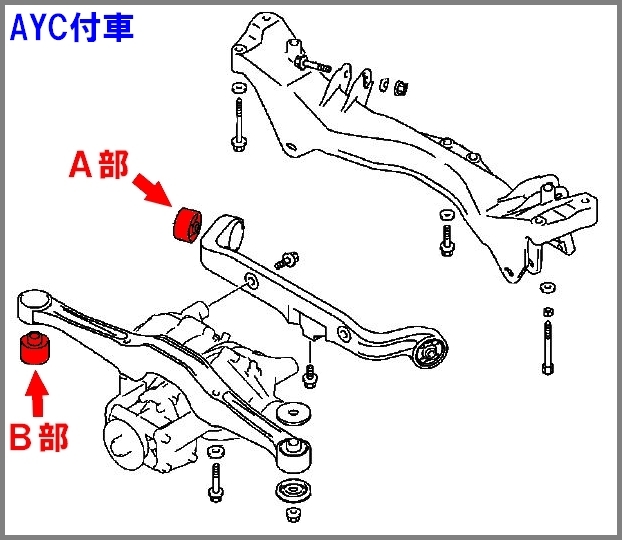 AYC付車

A部

B部