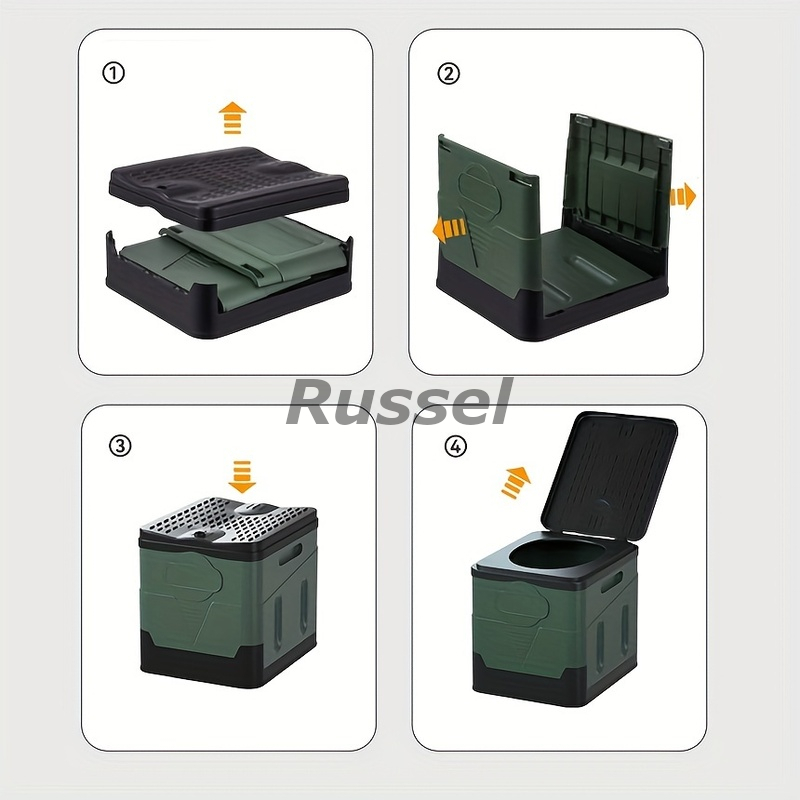 ①

②

Russel

③

④