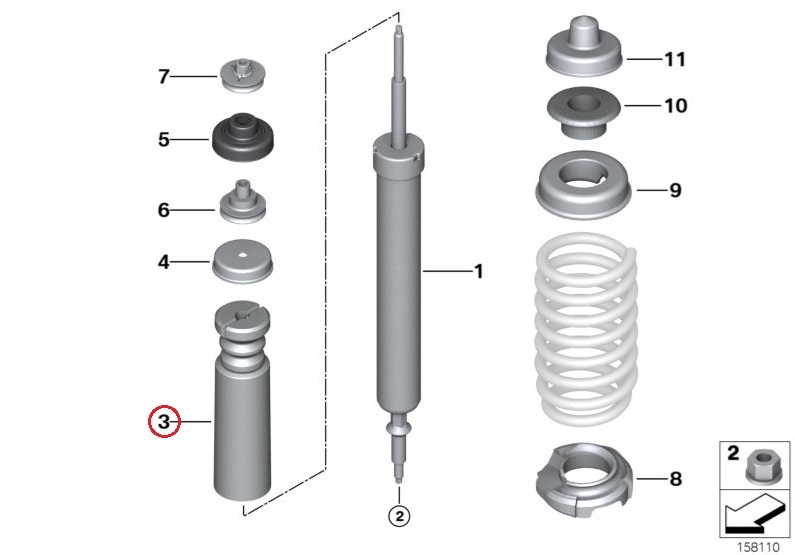 7
5
6
4
3
1
2
11
10
9
8
2
158110