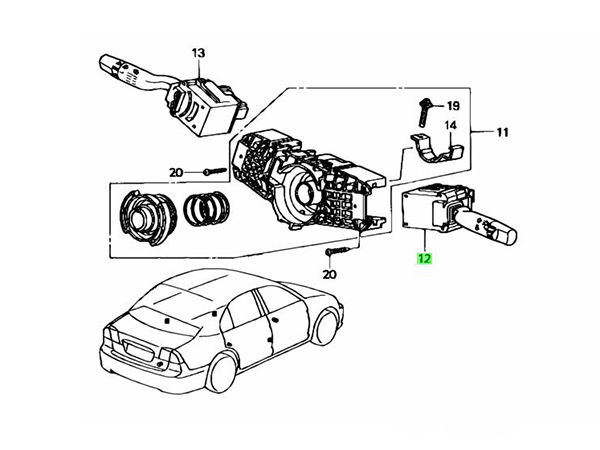 13
19
14
11
20
12
20