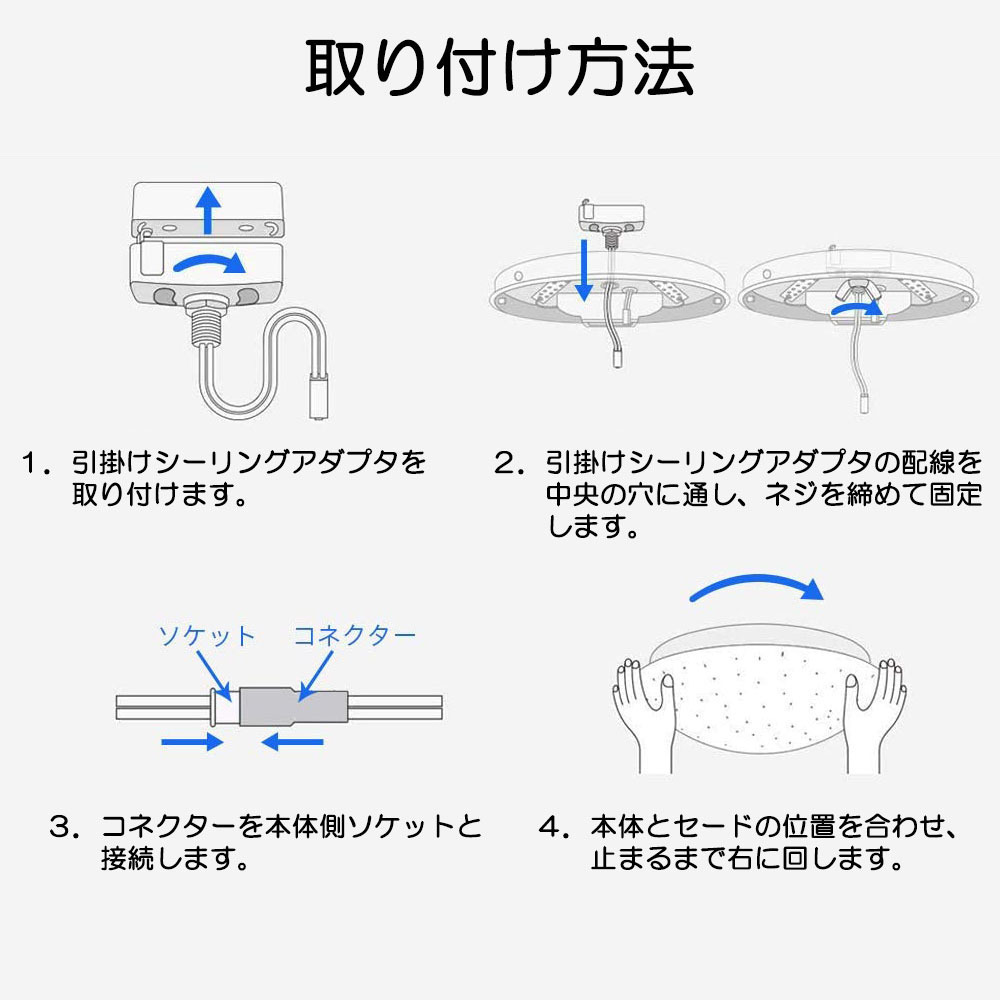 取り付け方法

1．引掛けシーリングアダプタを取り付けます。

2．引掛けシーリングアダプタの配線を中央の穴に通し、ネジを締めて固定します。

ソケット
コネクター

3．コネクターを本体側ソケットと接続します。

4．本体とセードの位置を合わせ、止まるまで右に回します。