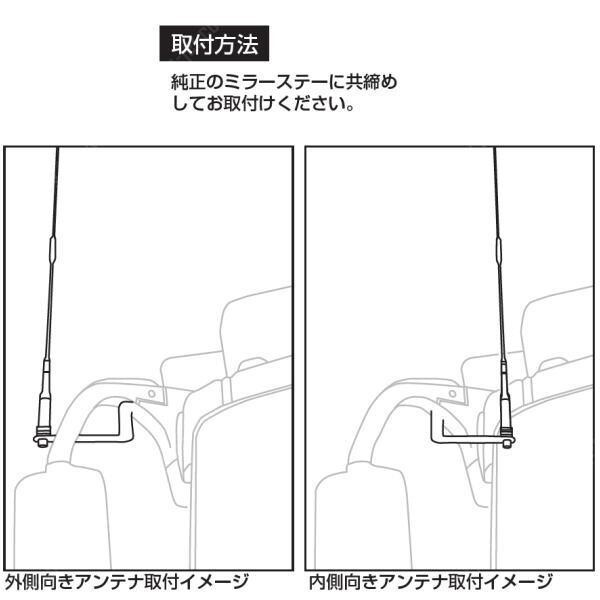 取付方法

純正のミラーステーに共締めしてお取付けください。

外側向きアンテナ取付イメージ

内側向きアンテナ取付イメージ