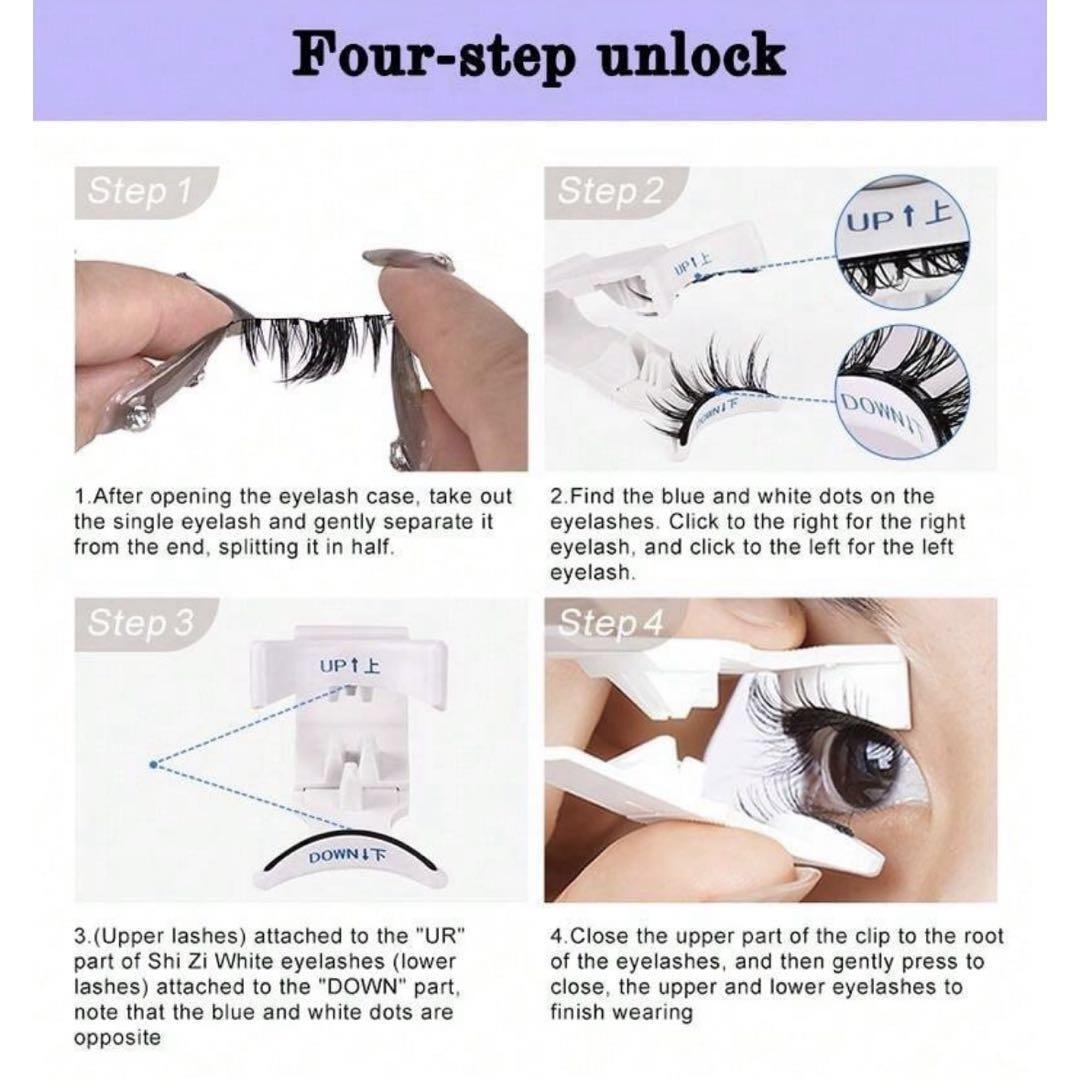 Four-step unlock

Step 1

1.After opening the eyelash case, take out the single eyelash and gently separate it from the end, splitting it in half.

Step 2

UP↑上

UP↑上

DOWN↓下

DOWN↓下

2.Find the blue and white dots on the eyelashes. Click to the right for the right eyelash, and click to the left for the left eyelash.

Step 3

UP↑上

DOWN↓下

3.(Upper lashes) attached to the "UR" part of Shi Zi White eyelashes (lower lashes) attached to the "DOWN" part, note that the blue and white dots are opposite

Step 4

4.Close the upper part of the clip to the root of the eyelashes, and then gently press to close, the upper and lower eyelashes to finish wearing