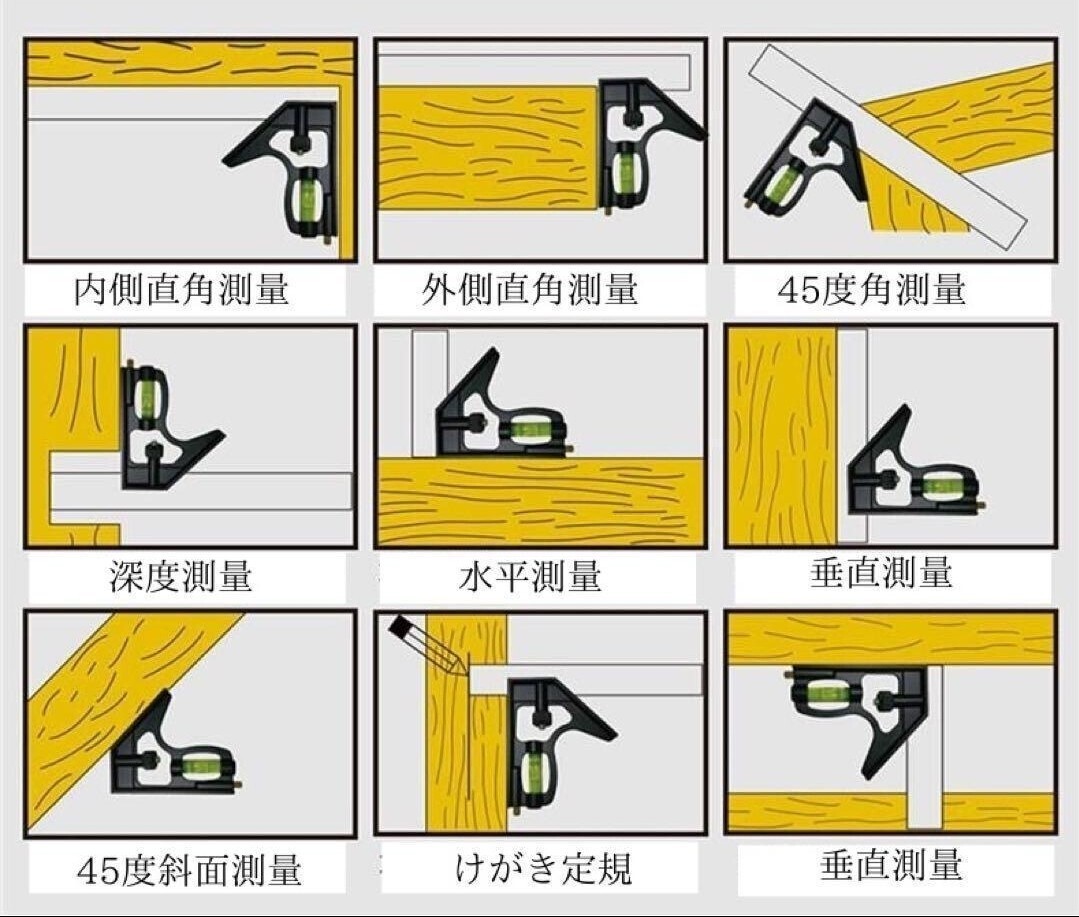 内側直角測量

外側直角測量

45度角測量

深度測量

水平測量

垂直測量

45度斜面測量

けがき定規

垂直測量