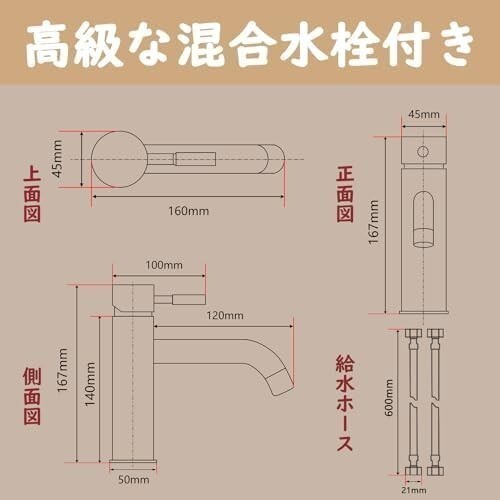 高級な混合水栓付き

上面図

45mm

160mm

正面図

45mm

167mm

側面図

100mm

120mm

167mm

140mm

50mm

給水ホース

600mm

21mm