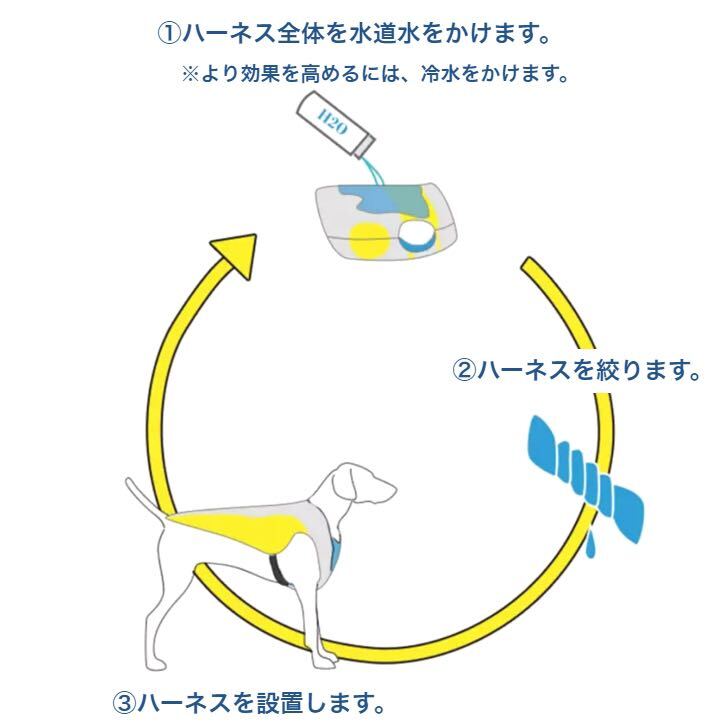 ①ハーネス全体を水道水をかけます。
※より効果を高めるには、冷水をかけます。

H2O

②ハーネスを絞ります。

③ハーネスを設置します。