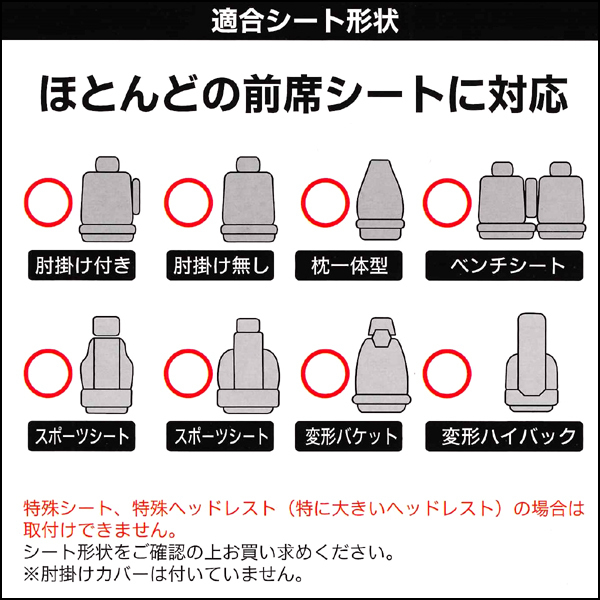 適合シート形状

ほとんどの前席シートに対応

肘掛け付き

肘掛け無し

枕一体型

ベンチシート

スポーツシート

スポーツシート

変形バケット

変形ハイバック

特殊シート、特殊ヘッドレスト（特に大きいヘッドレスト）の場合は取付けできません。
シート形状をご確認の上お買い求めください。
※肘掛けカバーは付いていません。