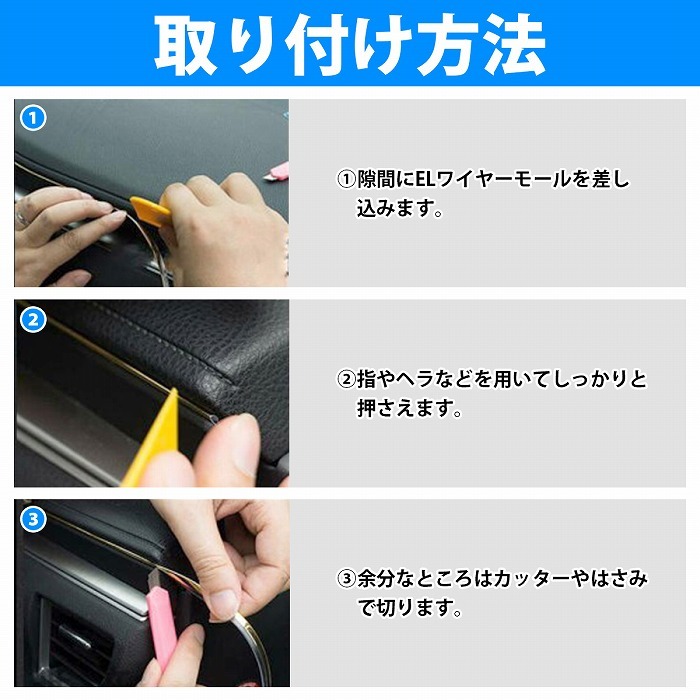 取り付け方法

1

①隙間にELワイヤーモールを差し込みます。

2

②指やヘラなどを用いてしっかりと押さえます。

3

③余分なところはカッターやはさみで切ります。