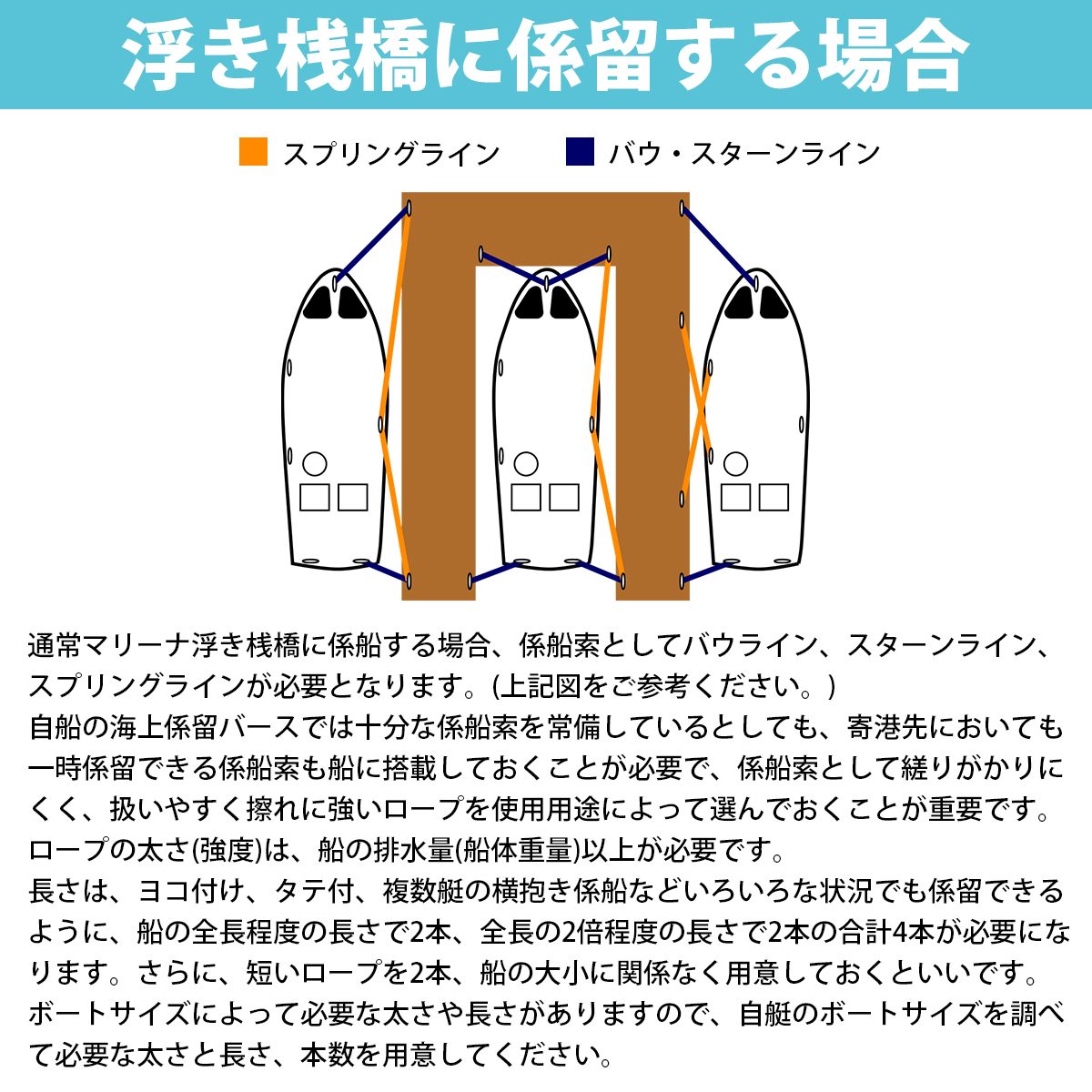 浮き桟橋に係留する場合

スプリングライン　バウ・スターンライン

通常マリーナ浮き桟橋に係船する場合、係船索としてバウライン、スターンライン、スプリングラインが必要となります。(上記図をご参考ください。)
自船の海上係留バースでは十分な係船索を常備しているとしても、寄港先においても一時係留できる係船索も船に搭載しておくことが必要で、係船索として縒りがかりにくく、扱いやすく擦れに強いロープを使用用途によって選んでおくことが重要です。
ロープの太さ(強度)は、船の排水量(船体重量)以上が必要です。
長さは、ヨコ付け、タテ付、複数艇の横抱き係船などいろいろな状況でも係留できるように、船の全長程度の長さで2本、全長の2倍程度の長さで2本の合計4本が必要になります。さらに、短いロープを2本、船の大小に関係なく用意しておくといいです。
ボートサイズによって必要な太さや長さがありますので、自艇のボートサイズを調べて必要な太さと長さ、本数を用意してください。