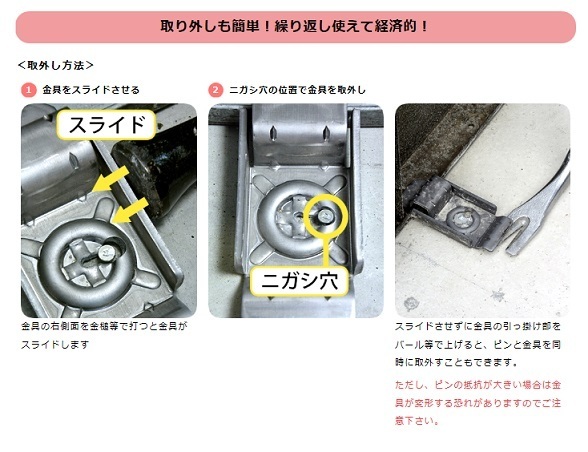 取り外しも簡単！繰り返し使えて経済的！

＜取外し方法＞

1 金具をスライドさせる

スライド

金具の右側面を金槌等で打つと金具がスライドします

2 ニガシ穴の位置で金具を取外し

ニガシ穴

スライドさせずに金具の引っ掛け部をバール等で上げると、ピンと金具を同時に取外すこともできます。

ただし、ピンの抵抗が大きい場合は金具が変形する恐れがありますのでご注意下さい。