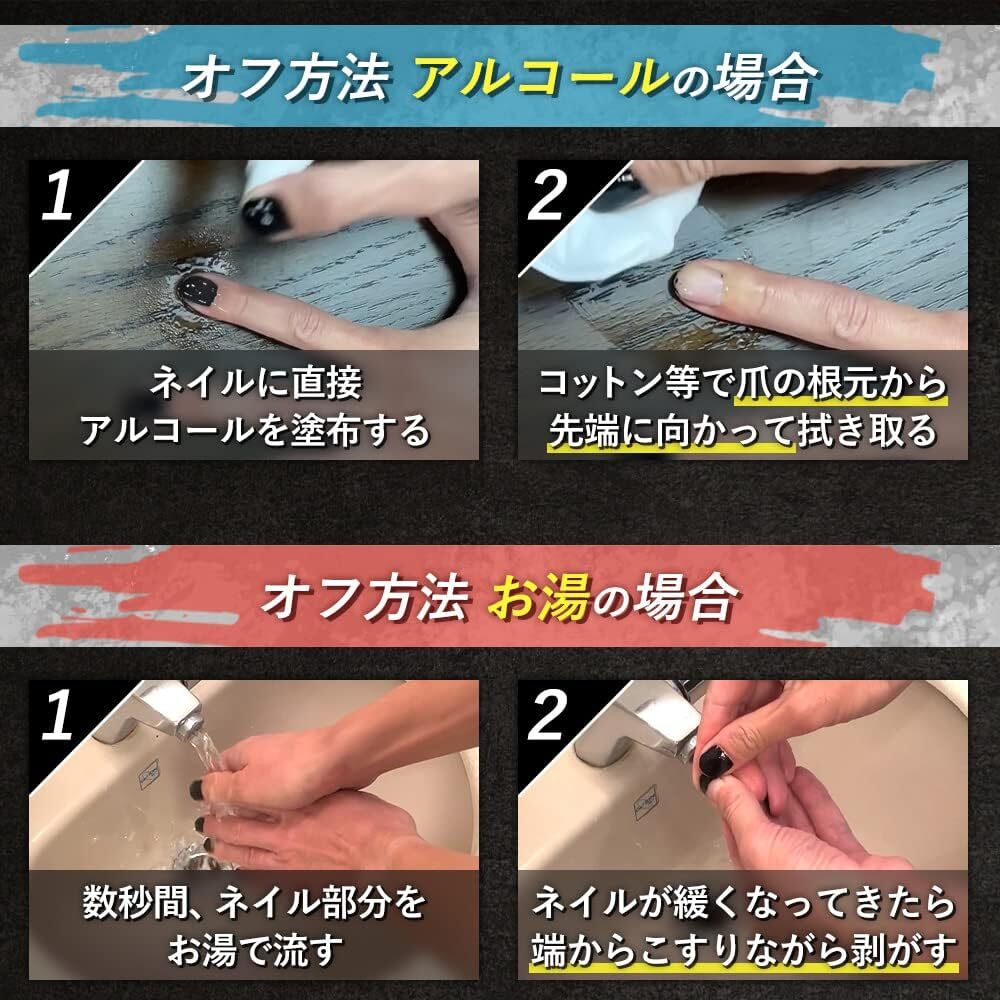 オフ方法 アルコールの場合

1

ネイルに直接
アルコールを塗布する

2

コットン等で爪の根元から
先端に向かって拭き取る

オフ方法 お湯の場合

1

数秒間、ネイル部分を
お湯で流す

2

ネイルが緩くなってきたら
端からこすりながら剥がす