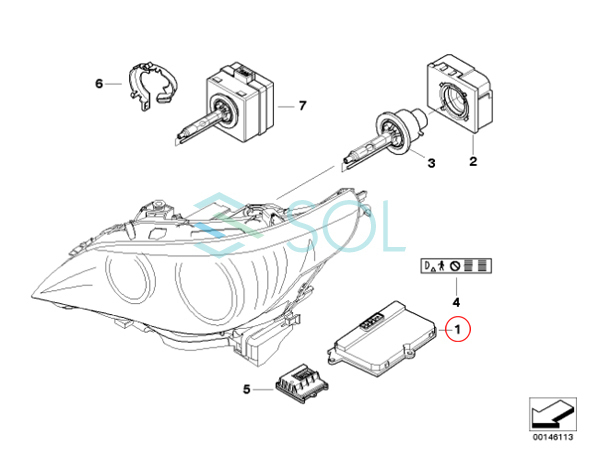 6
7
3
2
SOL
D
4
1
5
00146113