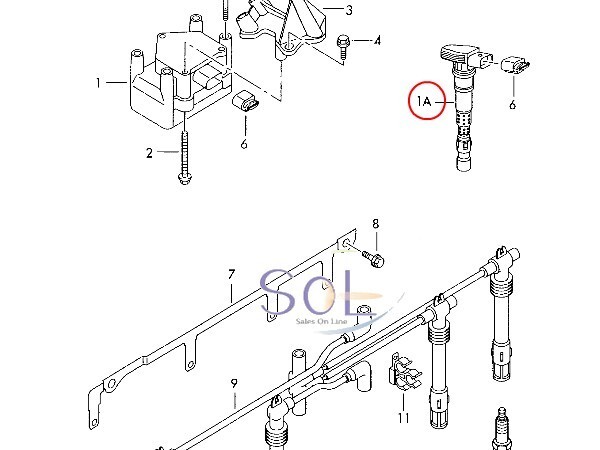 3
4
1
1A
6
6
2
8
7
SOL
Sales On Line
9
11