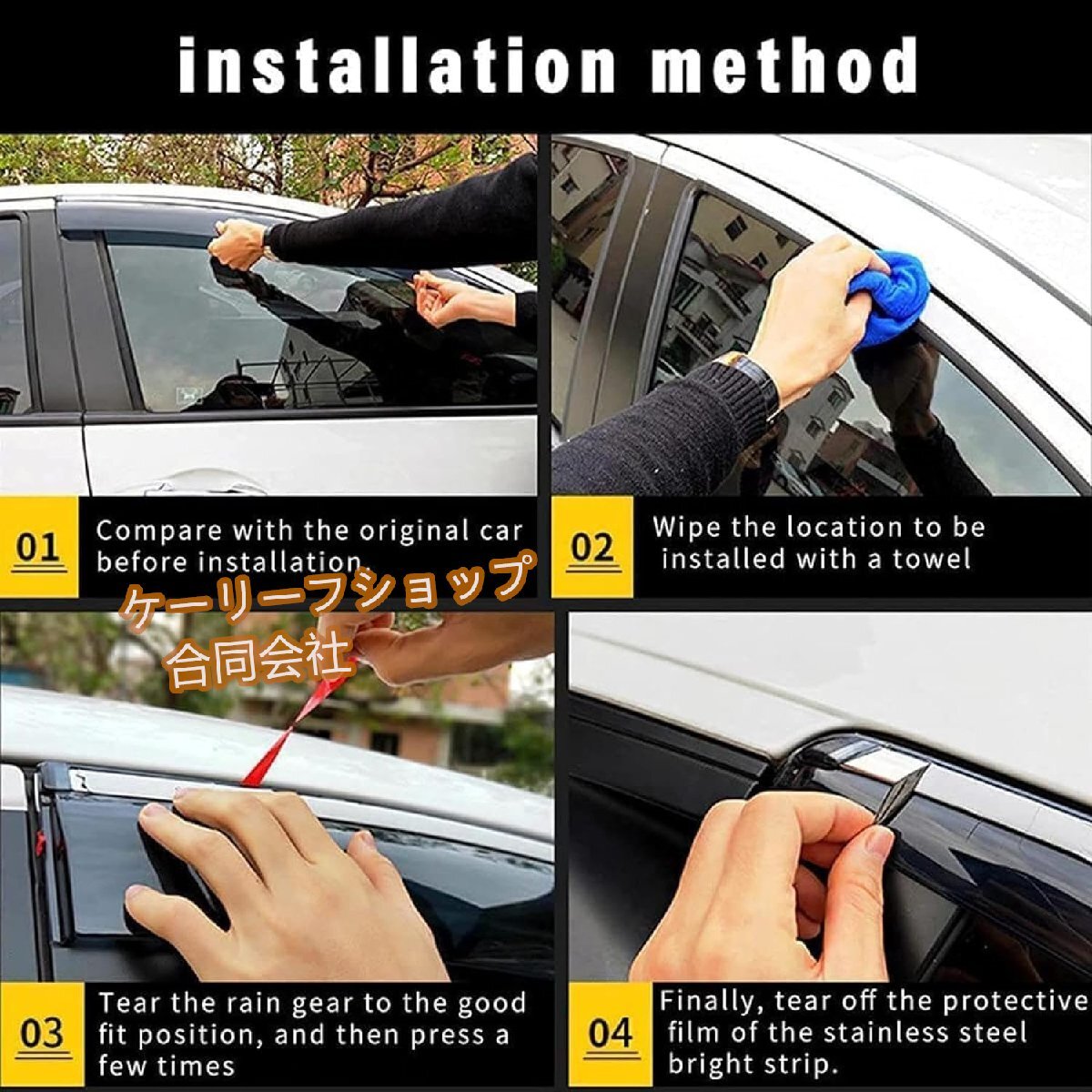 installation method

01 Compare with the original car before installation

02 Wipe the location to be installed with a towel

ケーリーフショップ
合同会社

03 Tear the rain gear to the good fit position, and then press a few times

04 Finally, tear off the protective film of the stainless steel bright strip.