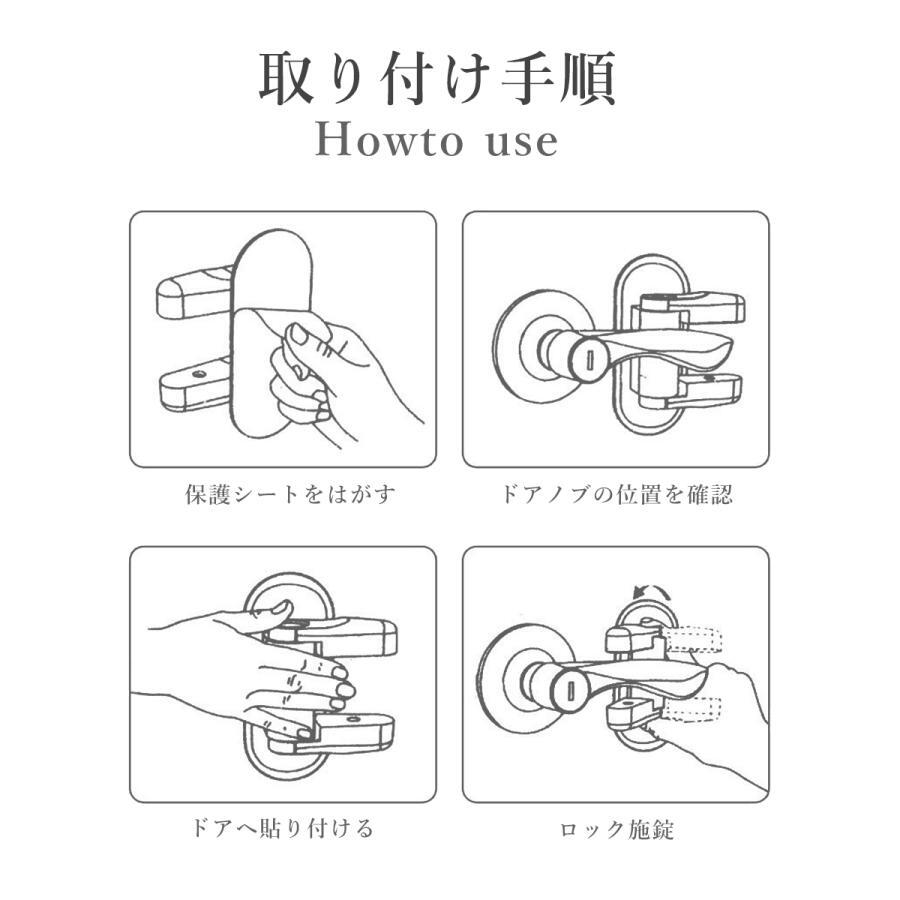 取り付け手順
Howto use

保護シートをはがす

ドアノブの位置を確認

ドアへ貼り付ける

ロック施錠