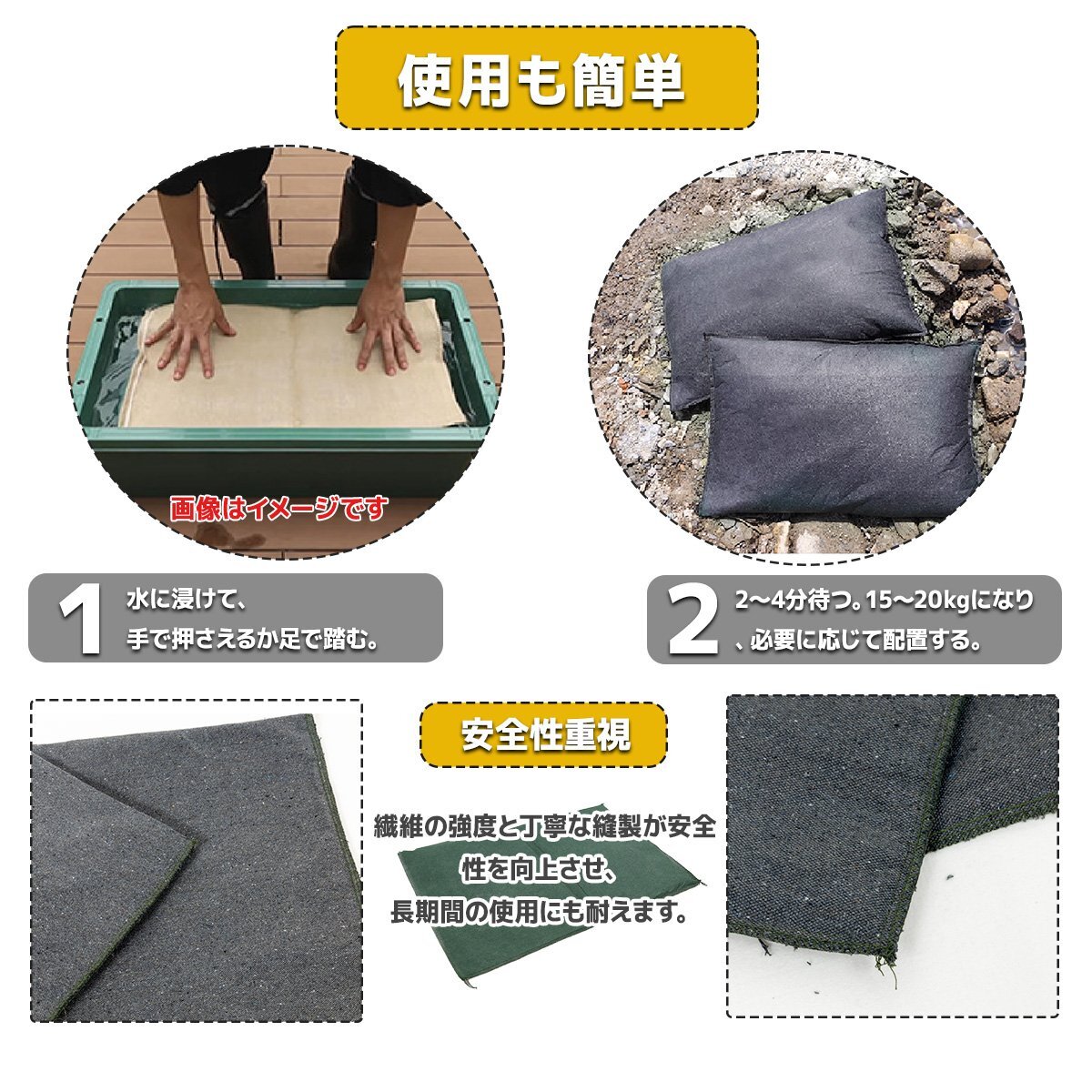 使用も簡単

画像はイメージです

1 水に浸けて、手で押さえるか足で踏む。

2 2〜4分待つ。15〜20kgになり、必要に応じて配置する。

安全性重視

繊維の強度と丁寧な縫製が安全性を向上させ、長期間の使用にも耐えます。