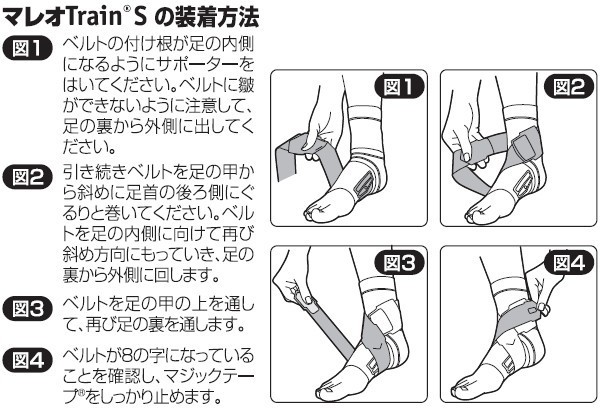 マレオTrain® S の装着方法

図1 ベルトの付け根が足の内側になるようにサポーターをはいてください。ベルトに皺ができないように注意して、足の裏から外側に出してください。

図2 引き続きベルトを足の甲から斜めに足首の後ろ側にぐるりと巻いてください。ベルトを足の内側に向けて再び斜め方向にもっていき、足の裏から外側に回します。

図3 ベルトを足の甲の上を通して、再び足の裏を通します。

図4 ベルトが8の字になっていることを確認し、マジックテープ®をしっかり止めます。

図1

図2

図3

図4