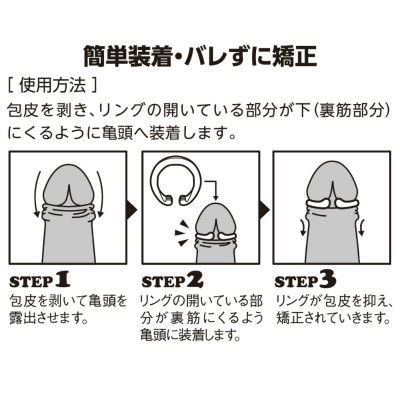 簡単装着・バレずに矯正

[ 使用方法 ]
包皮を剥き、リングの開いている部分が下(裏筋部分)にくるように亀頭へ装着します。

STEP 1
包皮を剥いて亀頭を露出させます。

STEP 2
リングの開いている部分が裏筋にくるよう亀頭に装着します。

STEP 3
リングが包皮を抑え、矯正されていきます。