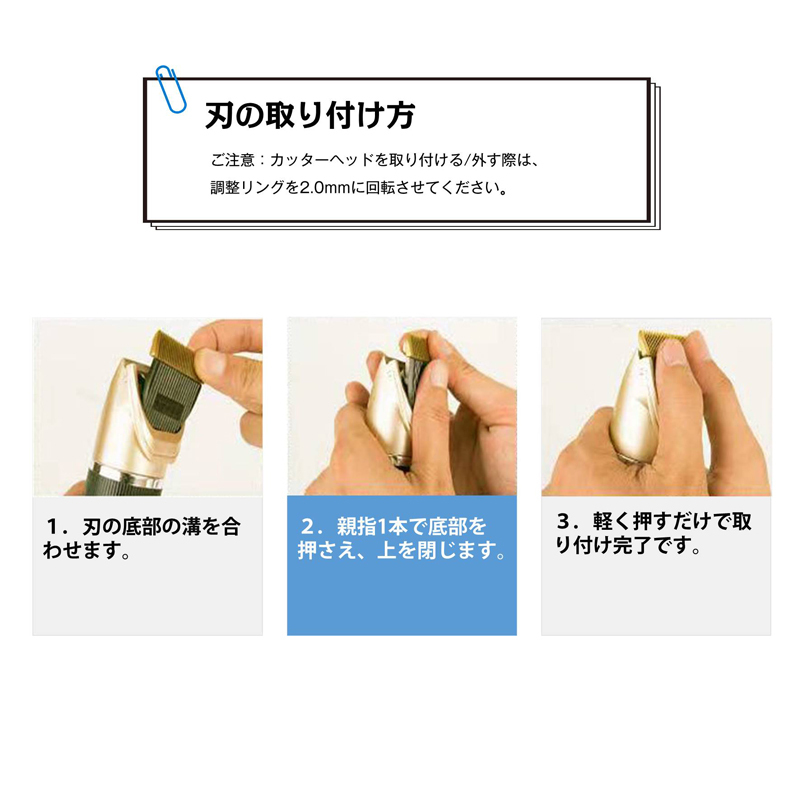 刃の取り付け方

ご注意：カッターヘッドを取り付ける/外す際は、調整リングを2.0mmに回転させてください。

1．刃の底部の溝を合わせます。

2．親指1本で底部を押さえ、上を閉じます。

3．軽く押すだけで取り付け完了です。