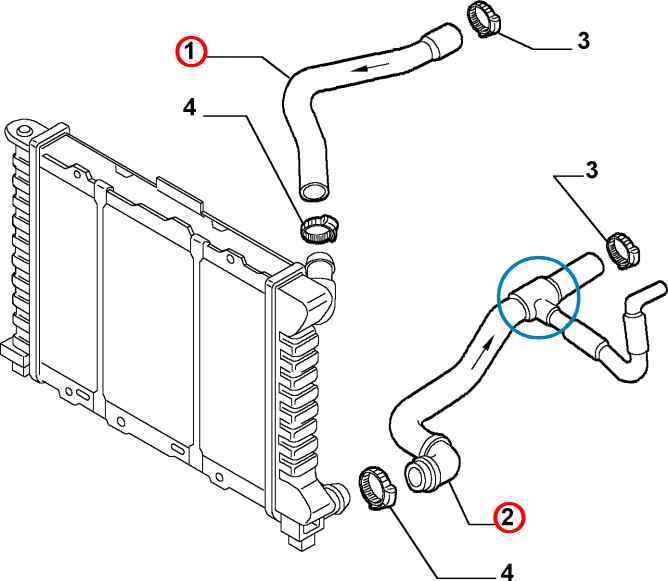 1
3
4
3
2
4