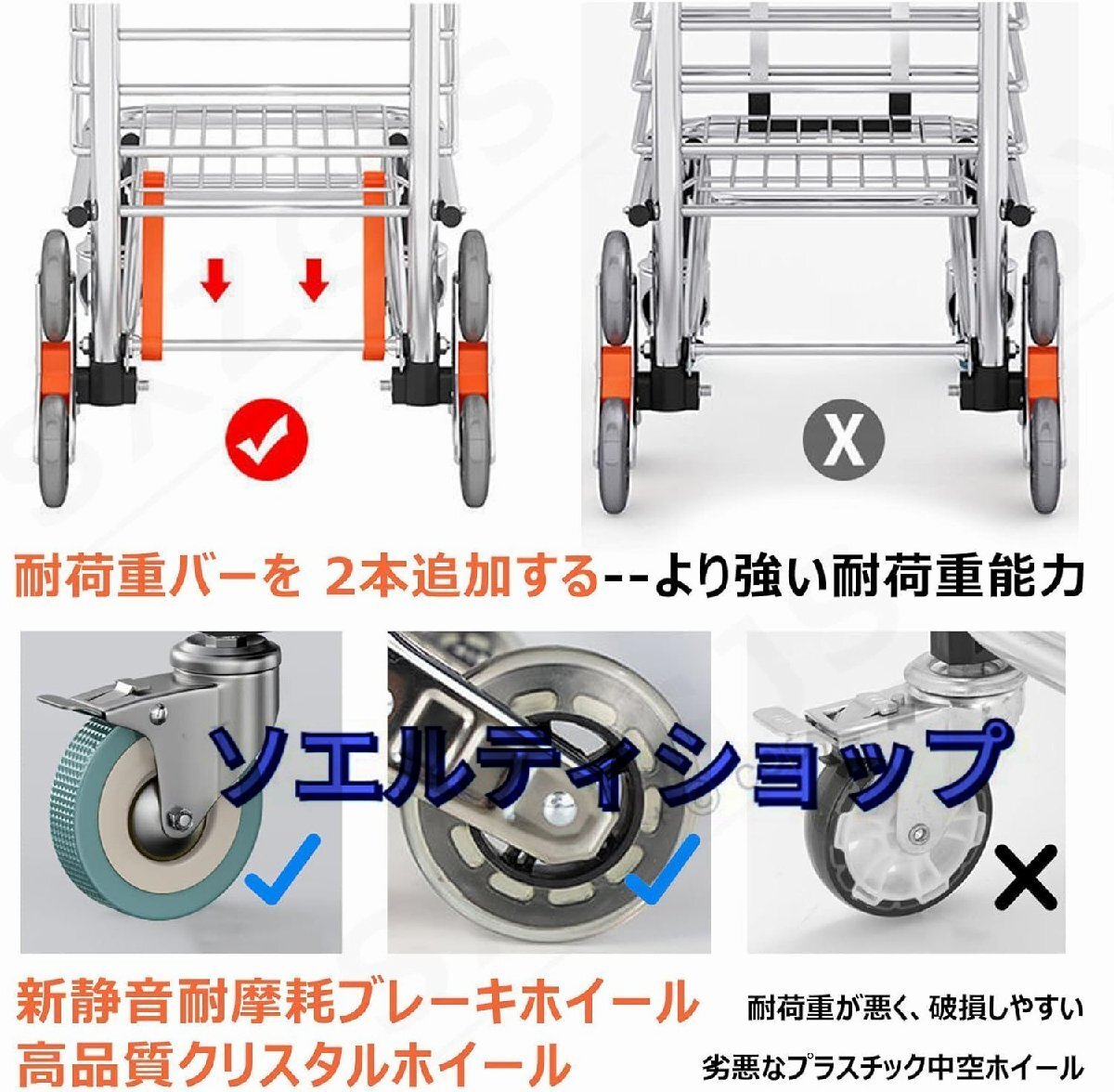 X

耐荷重バーを 2本追加する--より強い耐荷重能力

ソエルティショップ

新静音耐摩耗ブレーキホイール
高品質クリスタルホイール

耐荷重が悪く、破損しやすい
劣悪なプラスチック中空ホイール