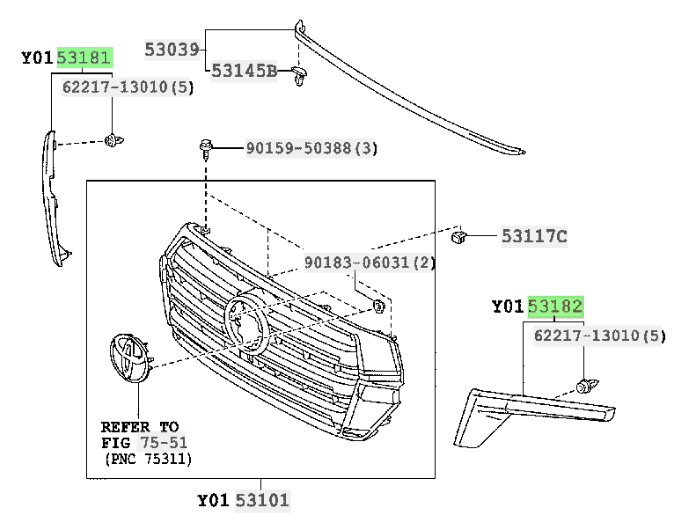 Y01 53181
62217-13010(5)
53039
53145B
90159-50388(3)
53117C
90183-06031(2)
Y01 53182
62217-13010(5)
REFER TO
FIG 75-51
(PNC 75311)
Y01 53101