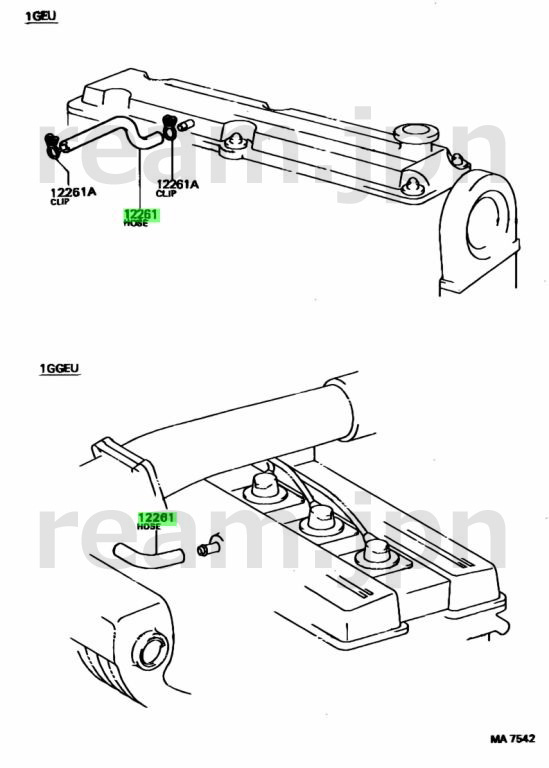 1GEU

ream.jpn

12261A
CLIP

12261A
CLIP

12261
HOSE

1GGEU

ream.jpn

12261
HOSE

MA 7542