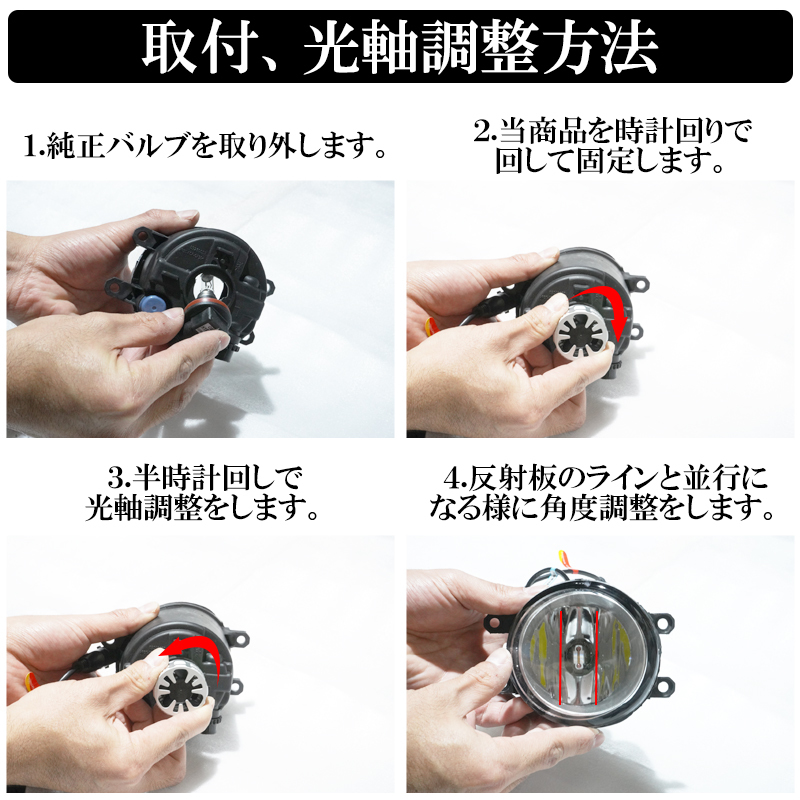 取付、光軸調整方法

1.純正バルブを取り外します。

2.当商品を時計回りで回して固定します。

3.半時計回しで光軸調整をします。

4.反射板のラインと並行になる様に角度調整をします。