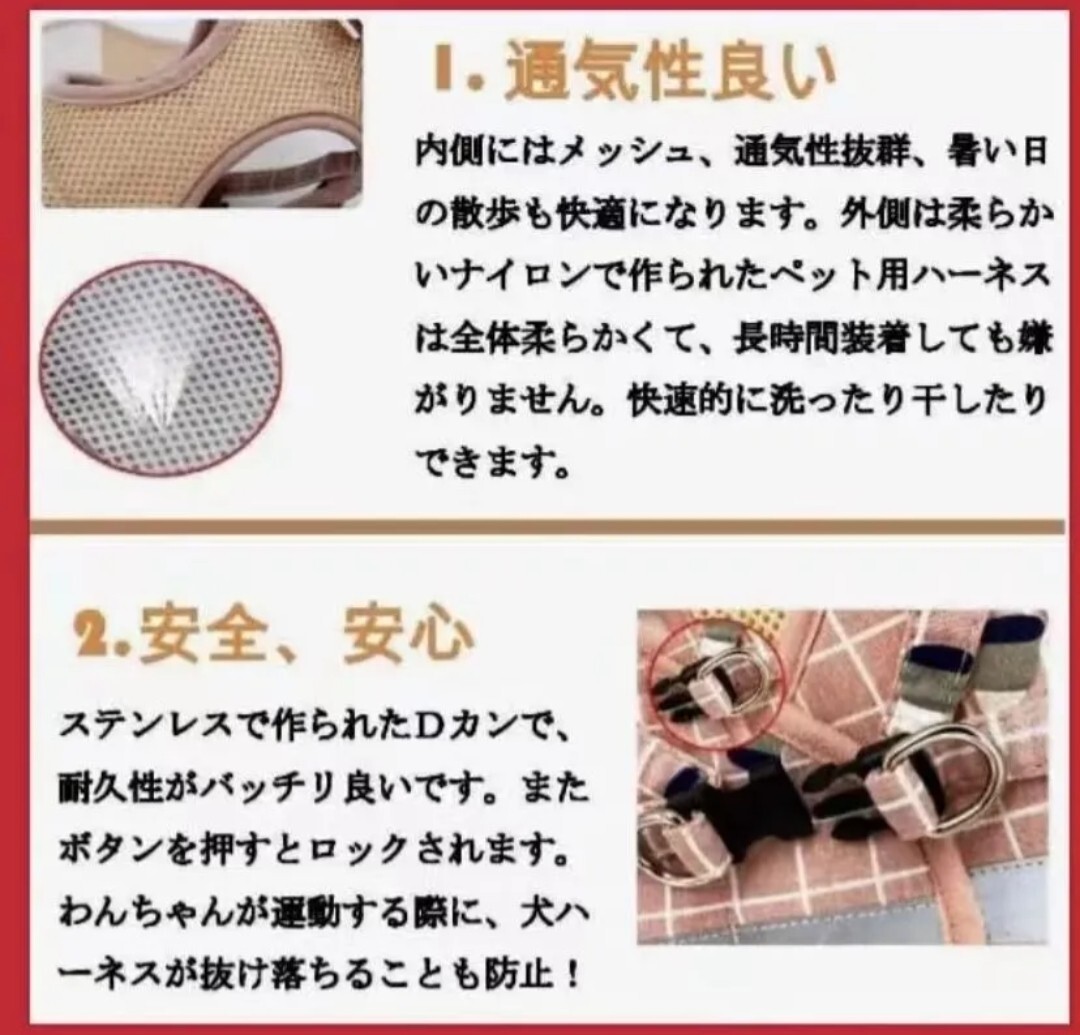 1. 通気性良い

内側にはメッシュ、通気性抜群、暑い日の散歩も快適になります。外側は柔らかいナイロンで作られたペット用ハーネスは全体柔らかくて、長時間装着しても嫌がりません。快速的に洗ったり干したりできます。

2.安全、安心

ステンレスで作られたDカンで、耐久性がバッチリ良いです。またボタンを押すとロックされます。わんちゃんが運動する際に、犬ハーネスが抜け落ちることも防止！