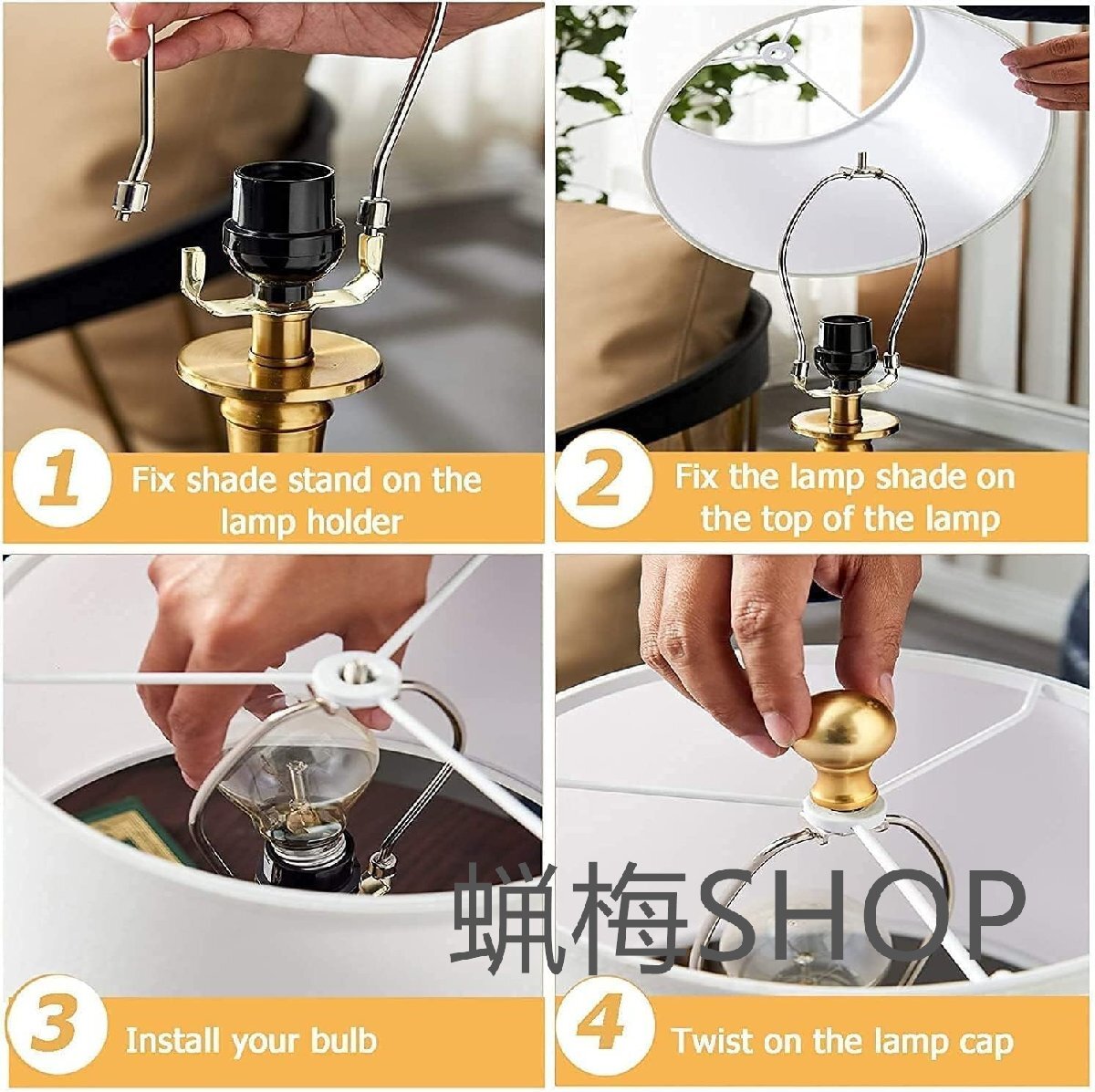 1 Fix shade stand on the lamp holder

2 Fix the lamp shade on the top of the lamp

3 Install your bulb

4 Twist on the lamp cap

蝋梅SHOP