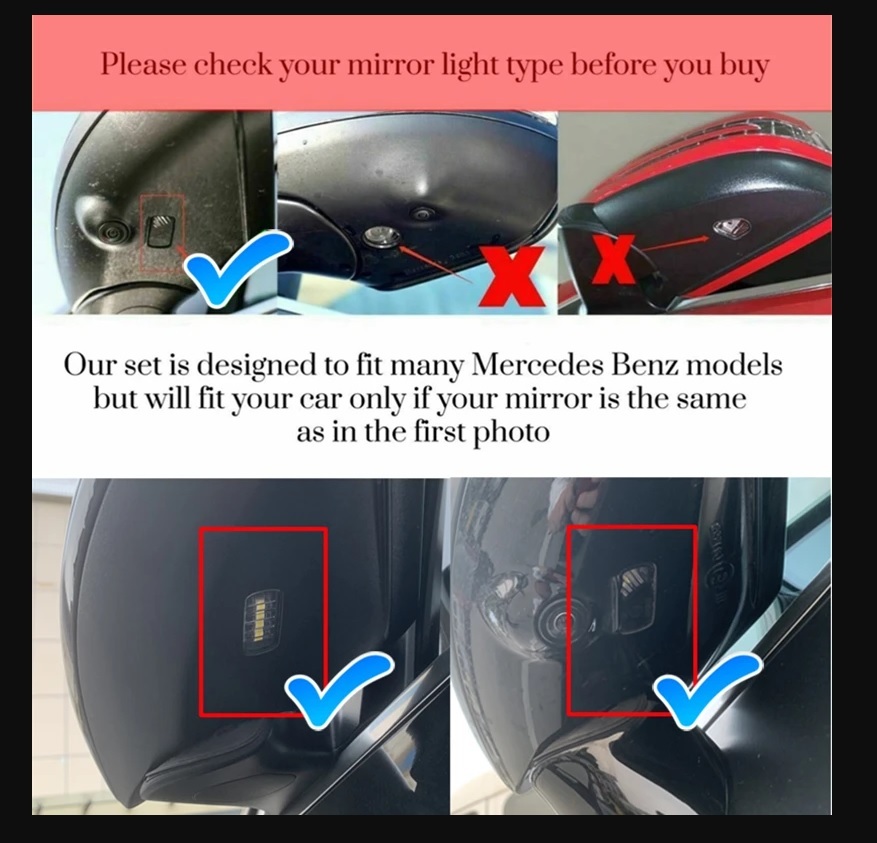 Please check your mirror light type before you buy

Our set is designed to fit many Mercedes Benz models but will fit your car only if your mirror is the same as in the first photo