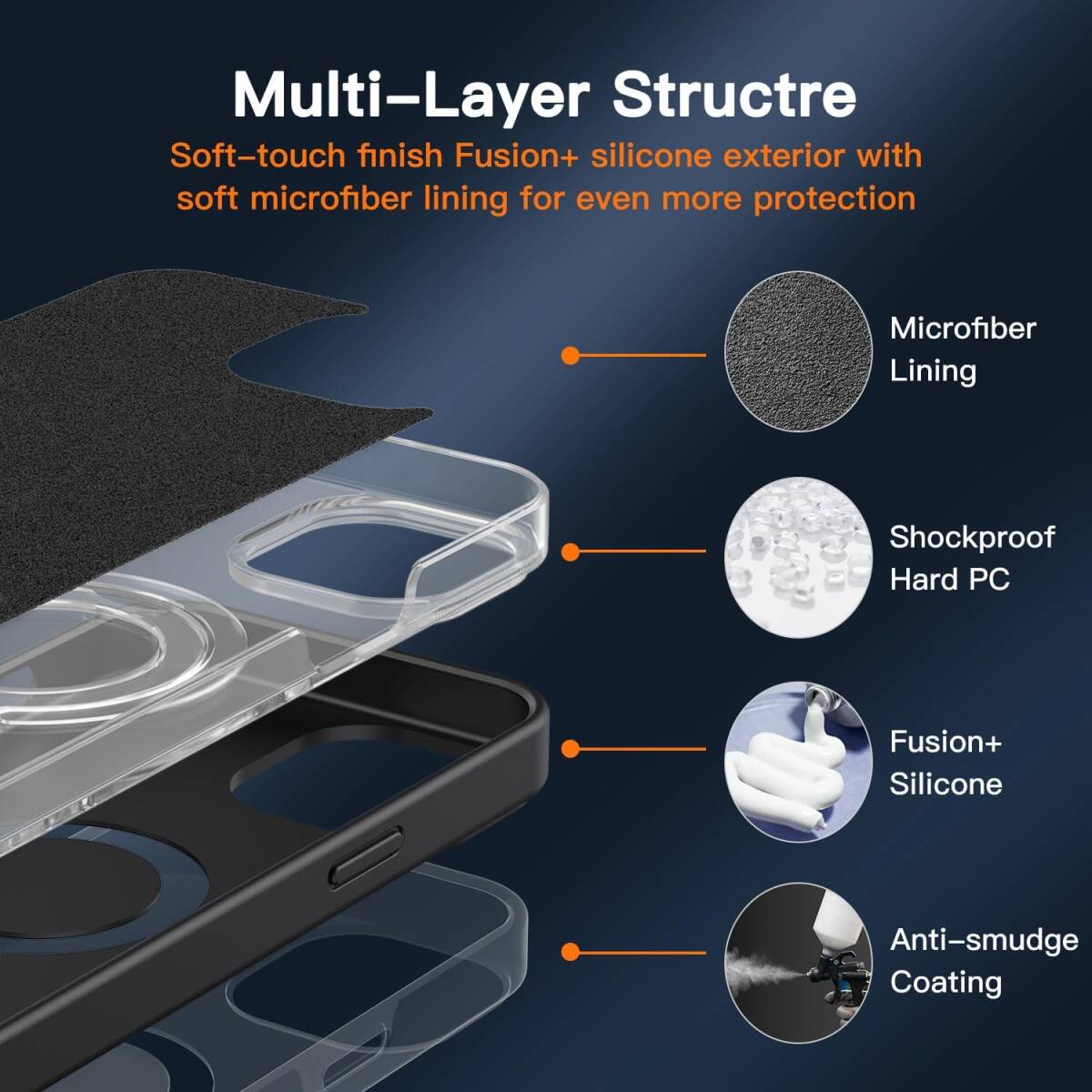 Multi–Layer Structre

Soft–touch finish Fusion+ silicone exterior with soft microfiber lining for even more protection

Microfiber Lining

Shockproof Hard PC

Fusion+ Silicone

Anti–smudge Coating