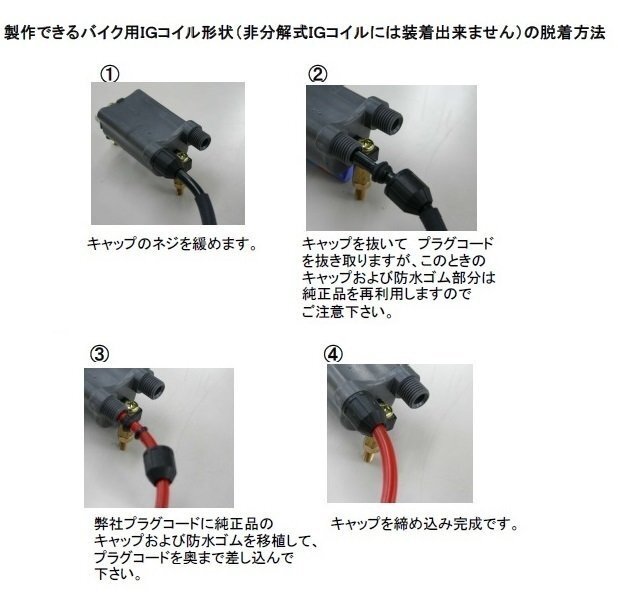 製作できるバイク用IGコイル形状（非分解式IGコイルには装着出来ません）の脱着方法

①

キャップのネジを緩めます。

②

キャップを抜いて　プラグコードを抜き取りますが、このときのキャップおよび防水ゴム部分は純正品を再利用しますのでご注意下さい。

③

弊社プラグコードに純正品のキャップおよび防水ゴムを移植して、プラグコードを奥まで差し込んで下さい。

④

キャップを締め込み完成です。