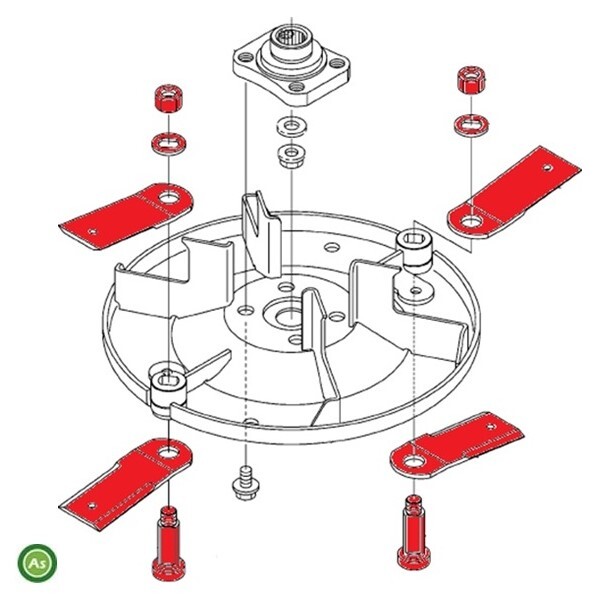 As