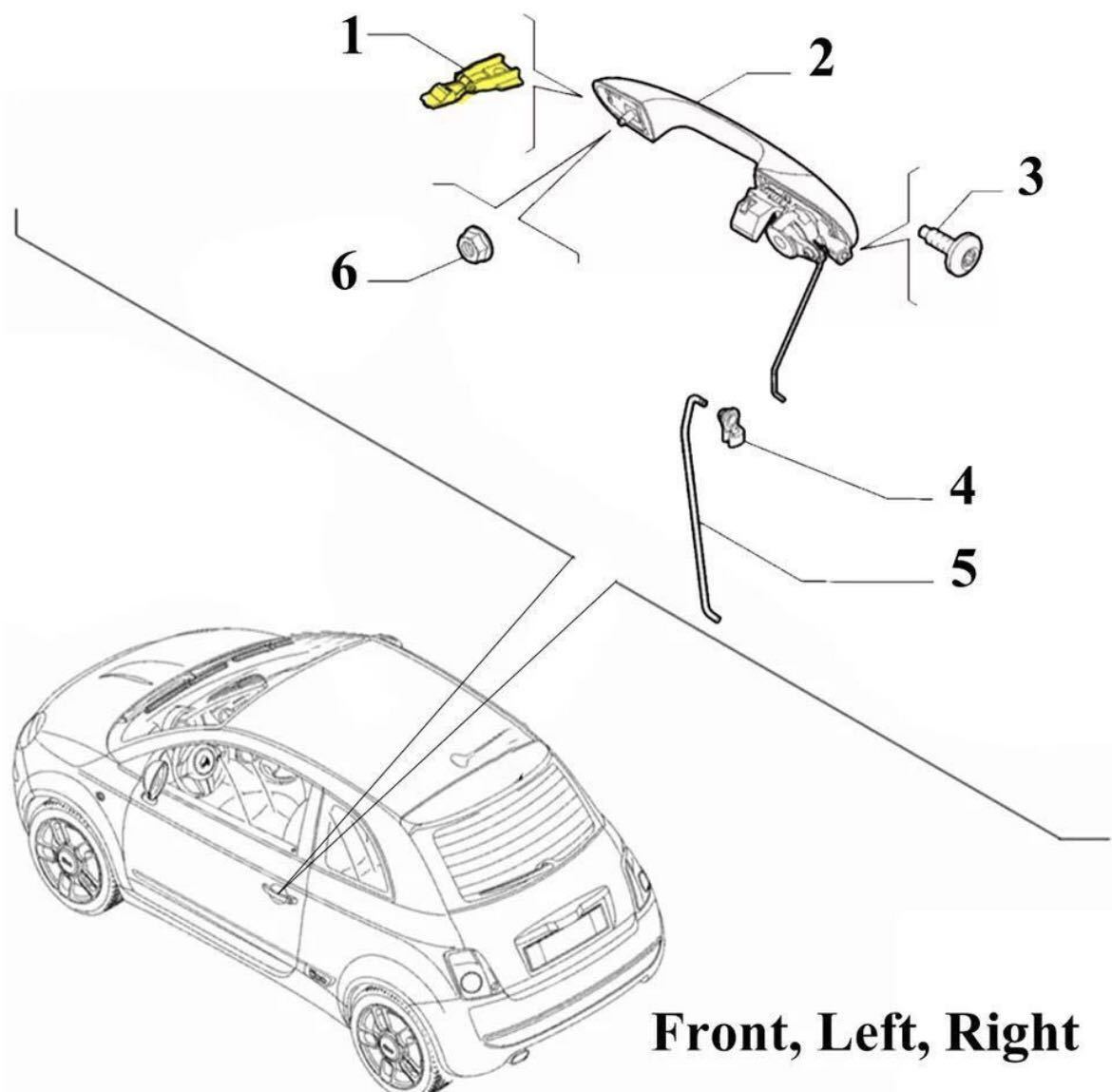 1
2
3
6
4
5
Front, Left, Right