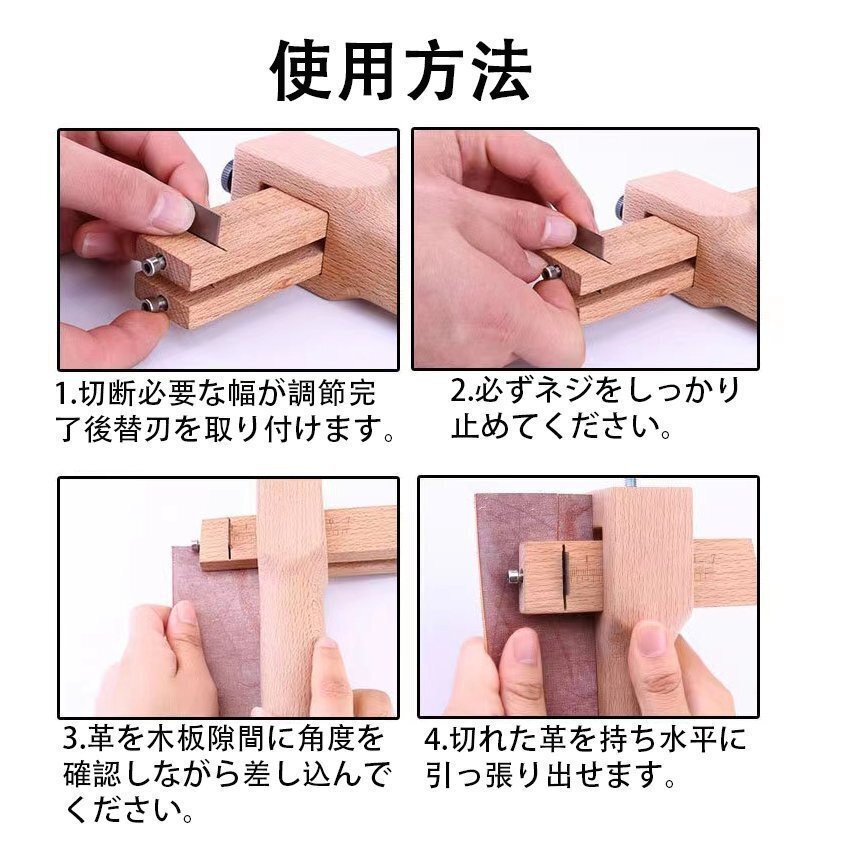 使用方法

1.切断必要な幅が調節完了後替刃を取り付けます。

2.必ずネジをしっかり止めてください。

3.革を木板隙間に角度を確認しながら差し込んでください。

4.切れた革を持ち水平に引っ張り出せます。