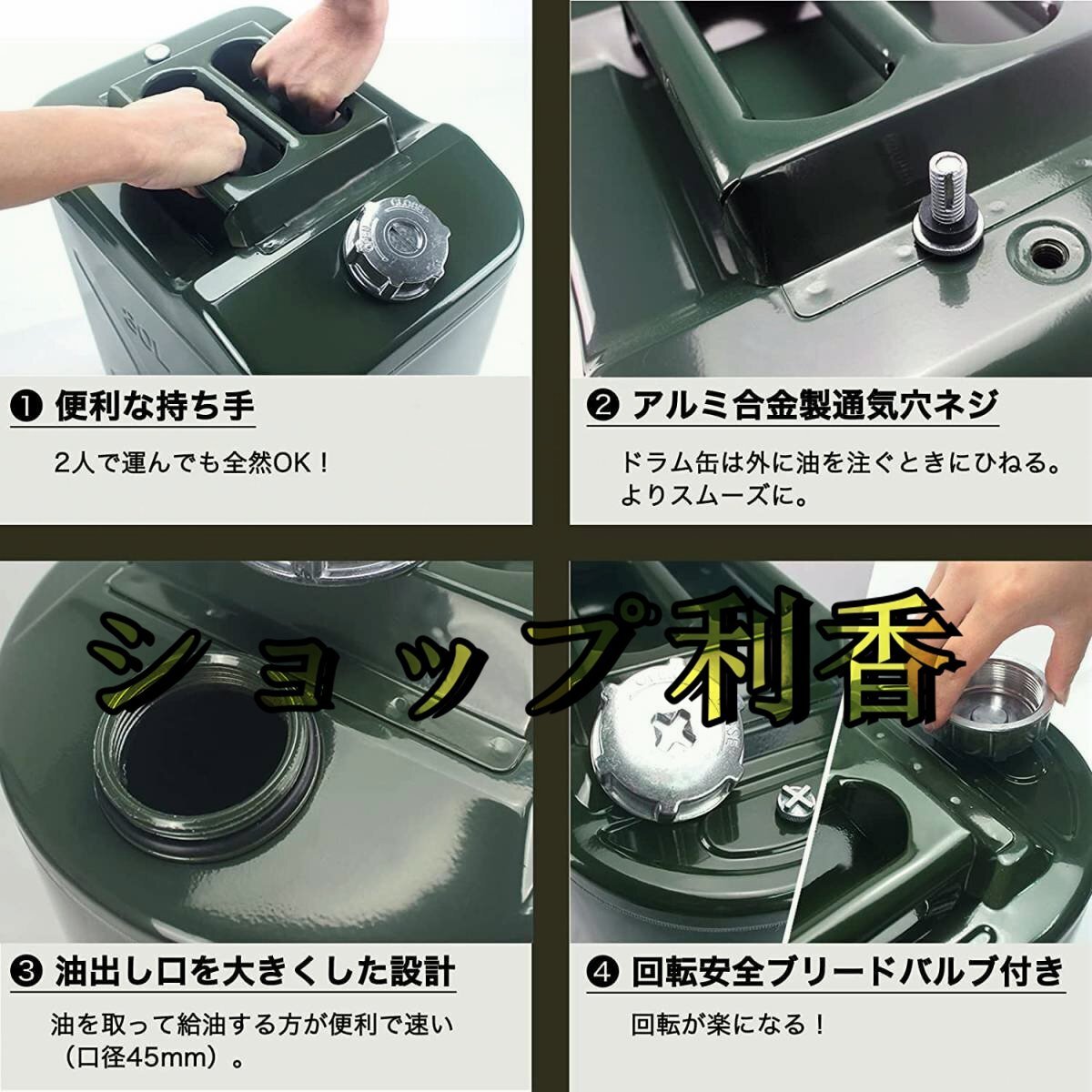 ❶ 便利な持ち手

2人で運んでも全然OK！

❷ アルミ合金製通気穴ネジ

ドラム缶は外に油を注ぐときにひねる。よりスムーズに。

ショップ利香

❸ 油出し口を大きくした設計

油を取って給油する方が便利で速い（口径45mm）。

❹ 回転安全ブリードバルブ付き

回転が楽になる！