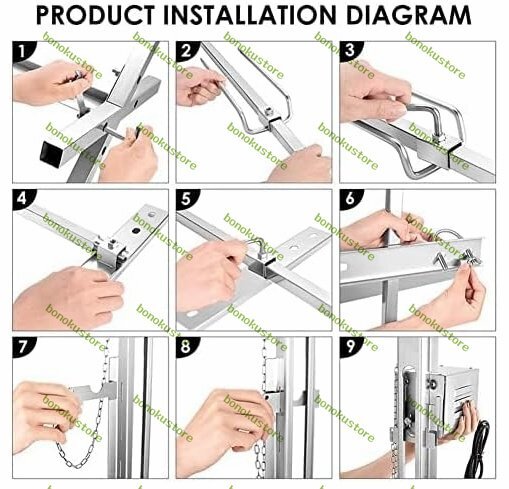 PRODUCT INSTALLATION DIAGRAM

1

2

3

4

5

6

7

8

9

bonokustore