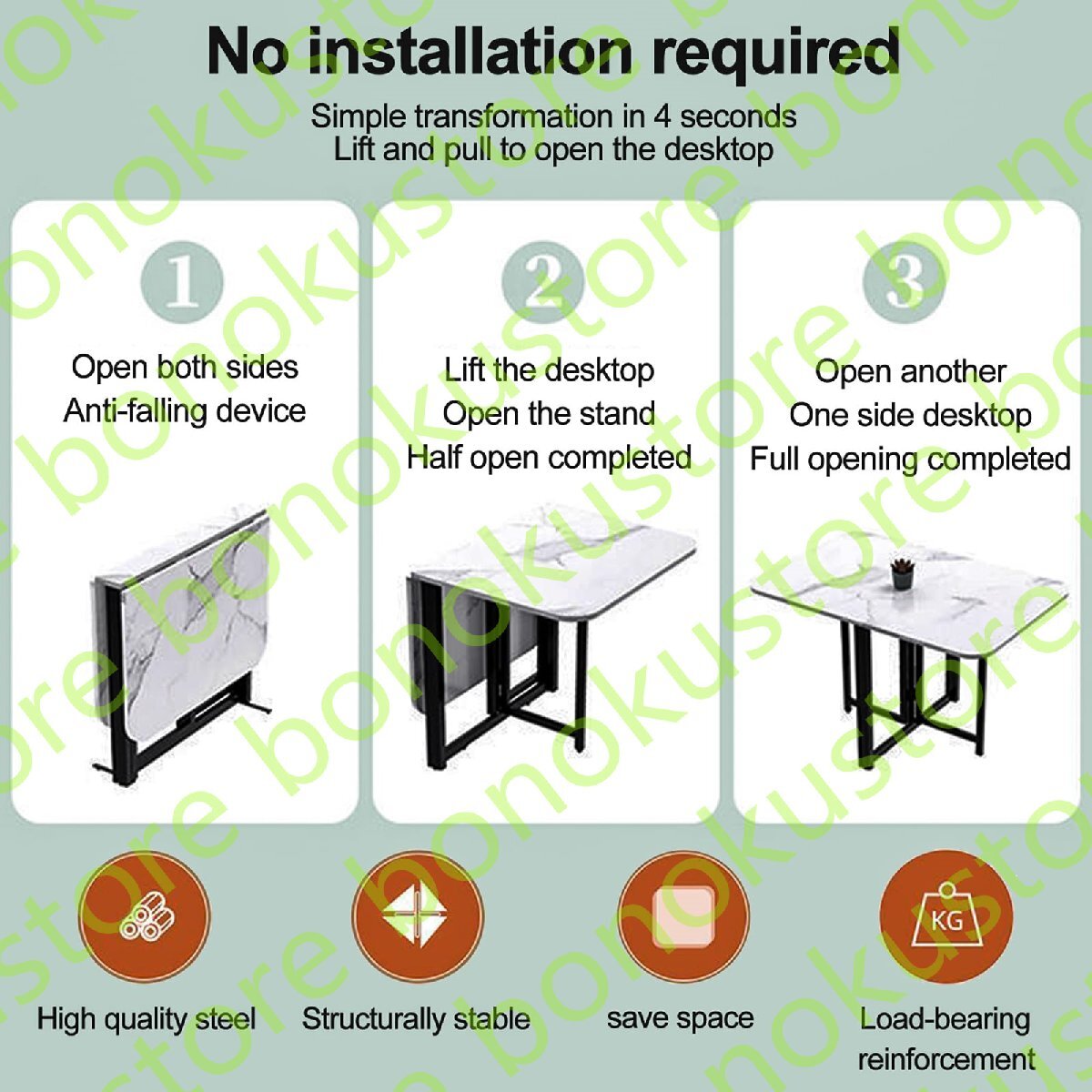 No installation required

Simple transformation in 4 seconds
Lift and pull to open the desktop

1

Open both sides
Anti-falling device

2

Lift the desktop
Open the stand
Half open completed

3

Open another
One side desktop
Full opening completed

High quality steel

Structurally stable

save space

KG

Load-bearing reinforcement

bonokustore